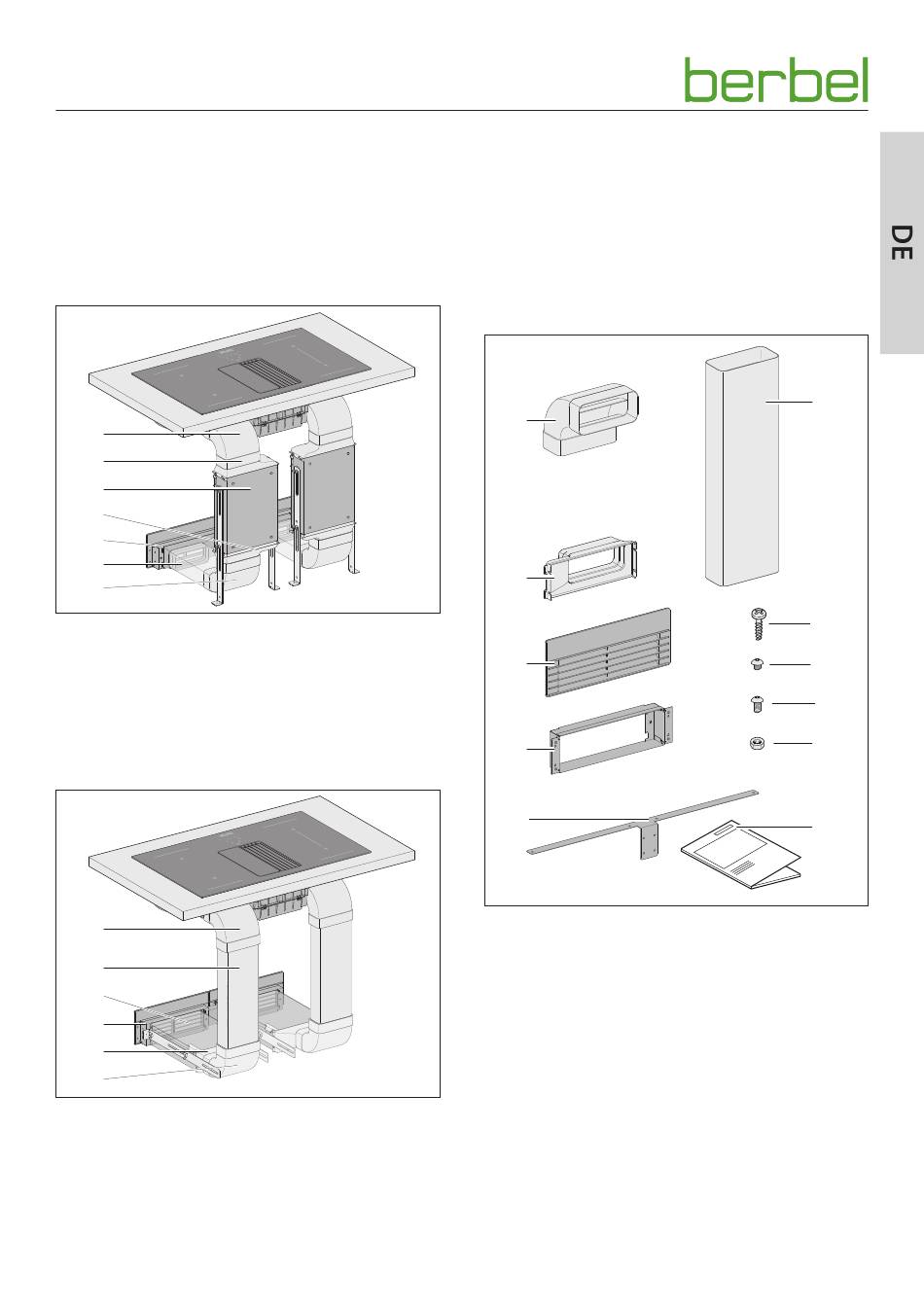 berbel

DE