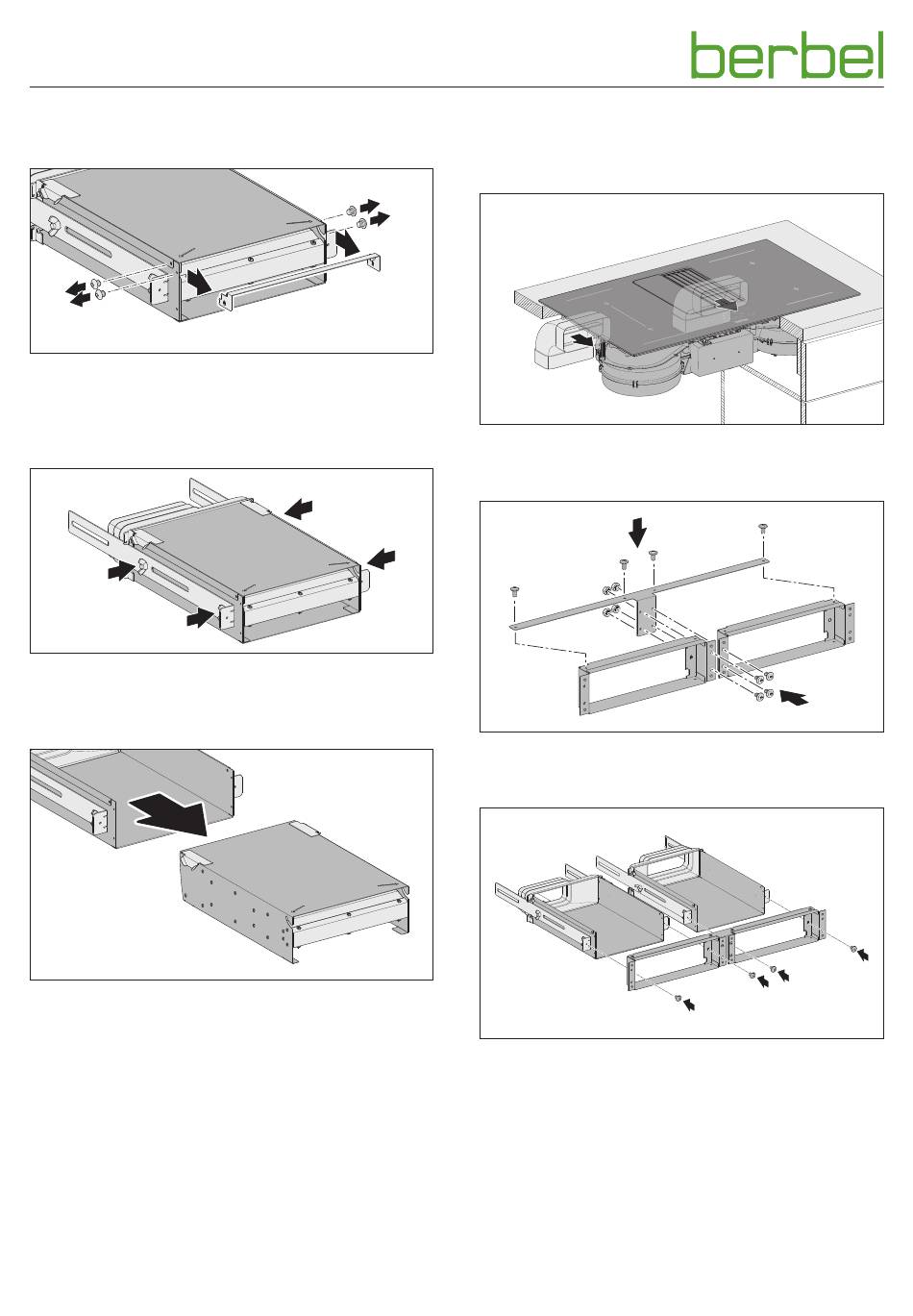 berbel