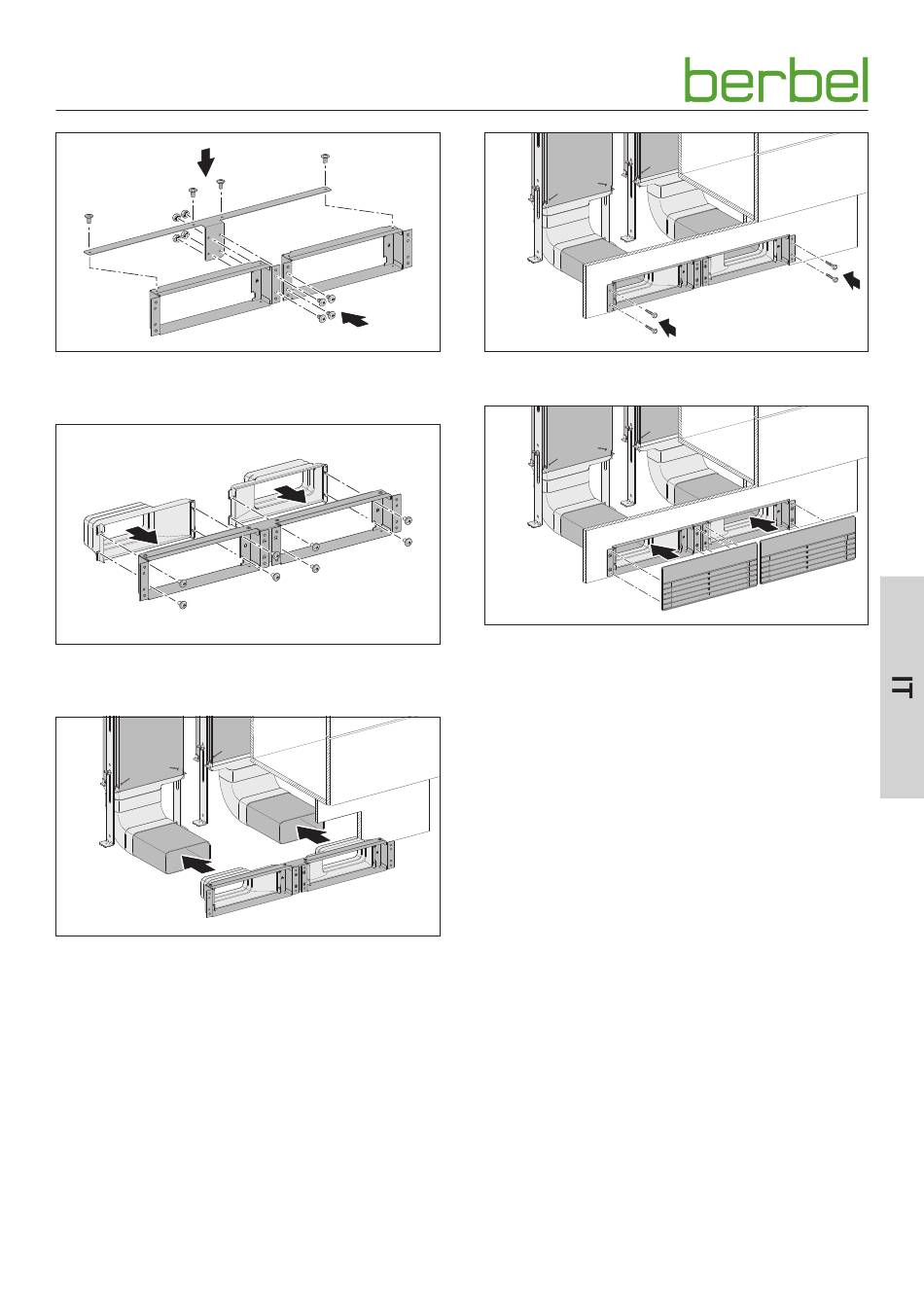 berbel

IT