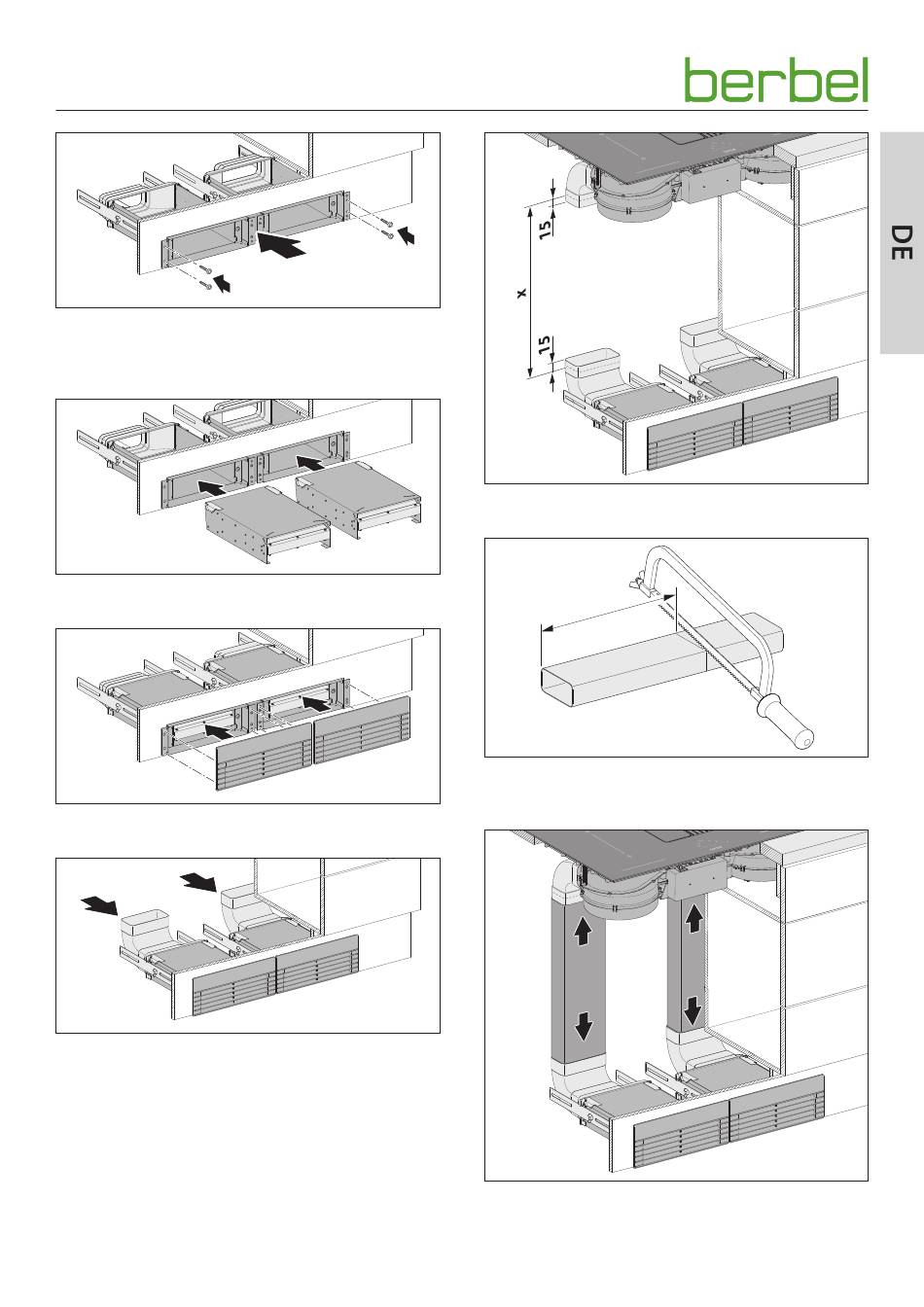 berbel

DE

15

x

15