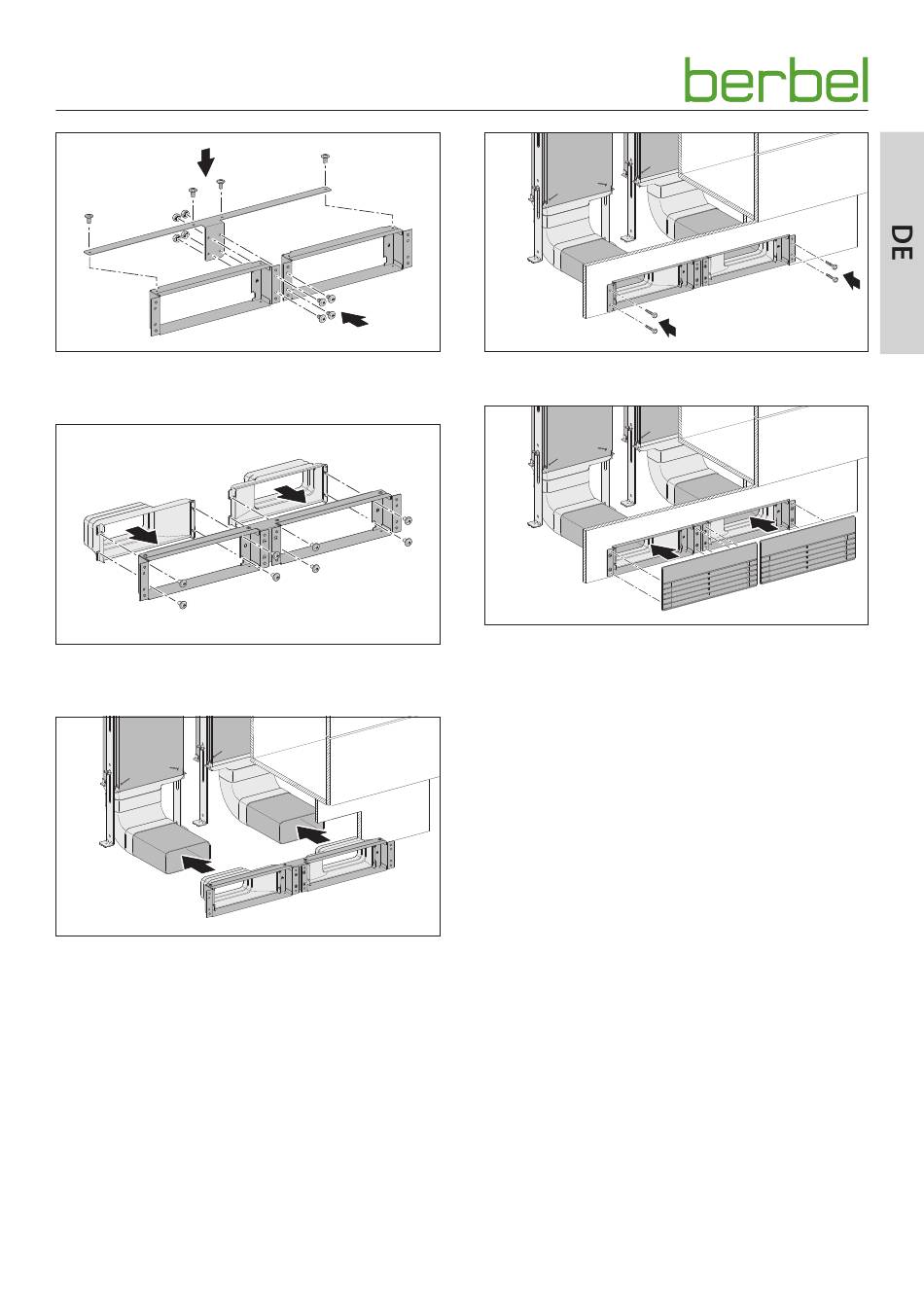 berbel

DE