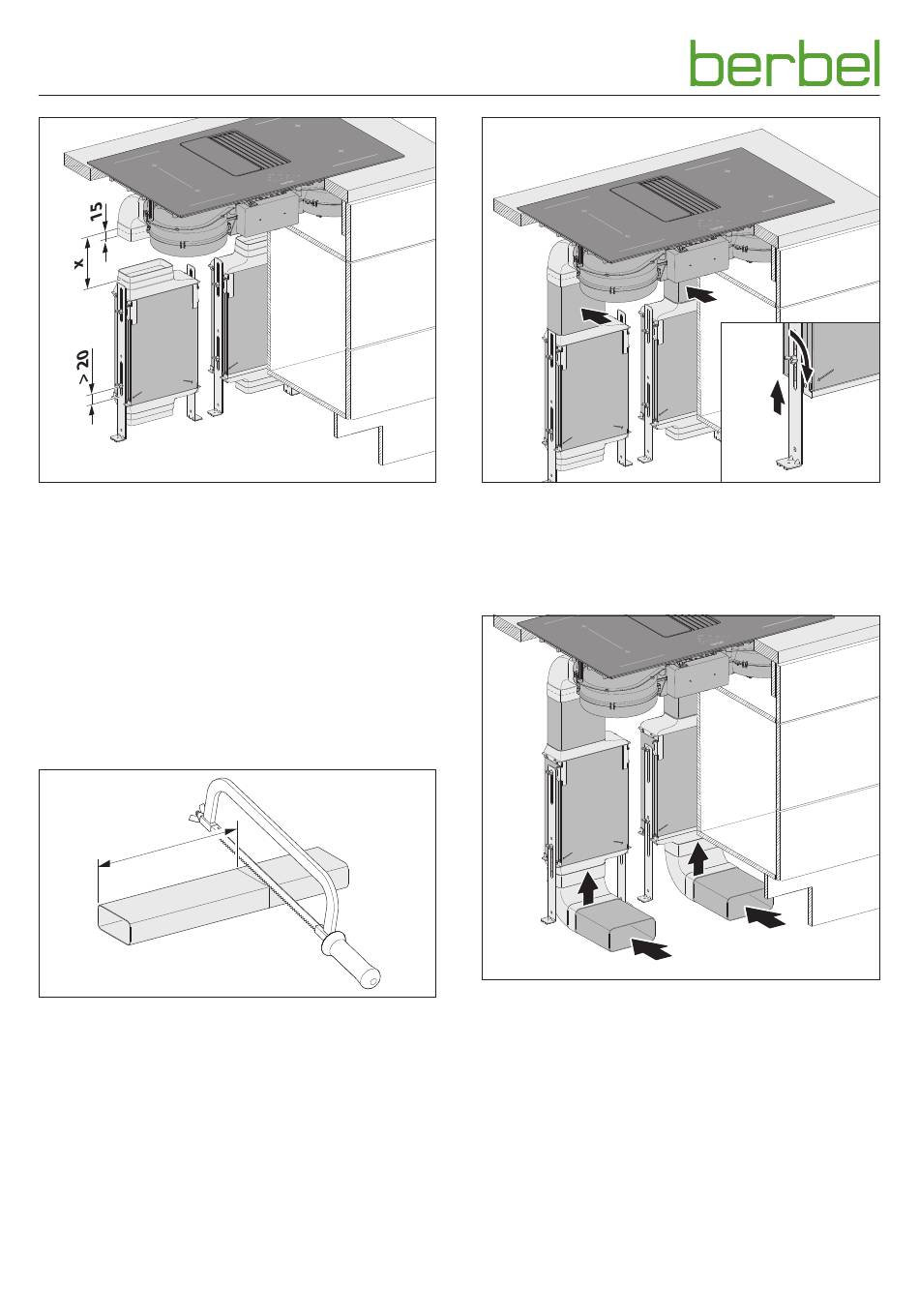 berbel

15

x

> 20