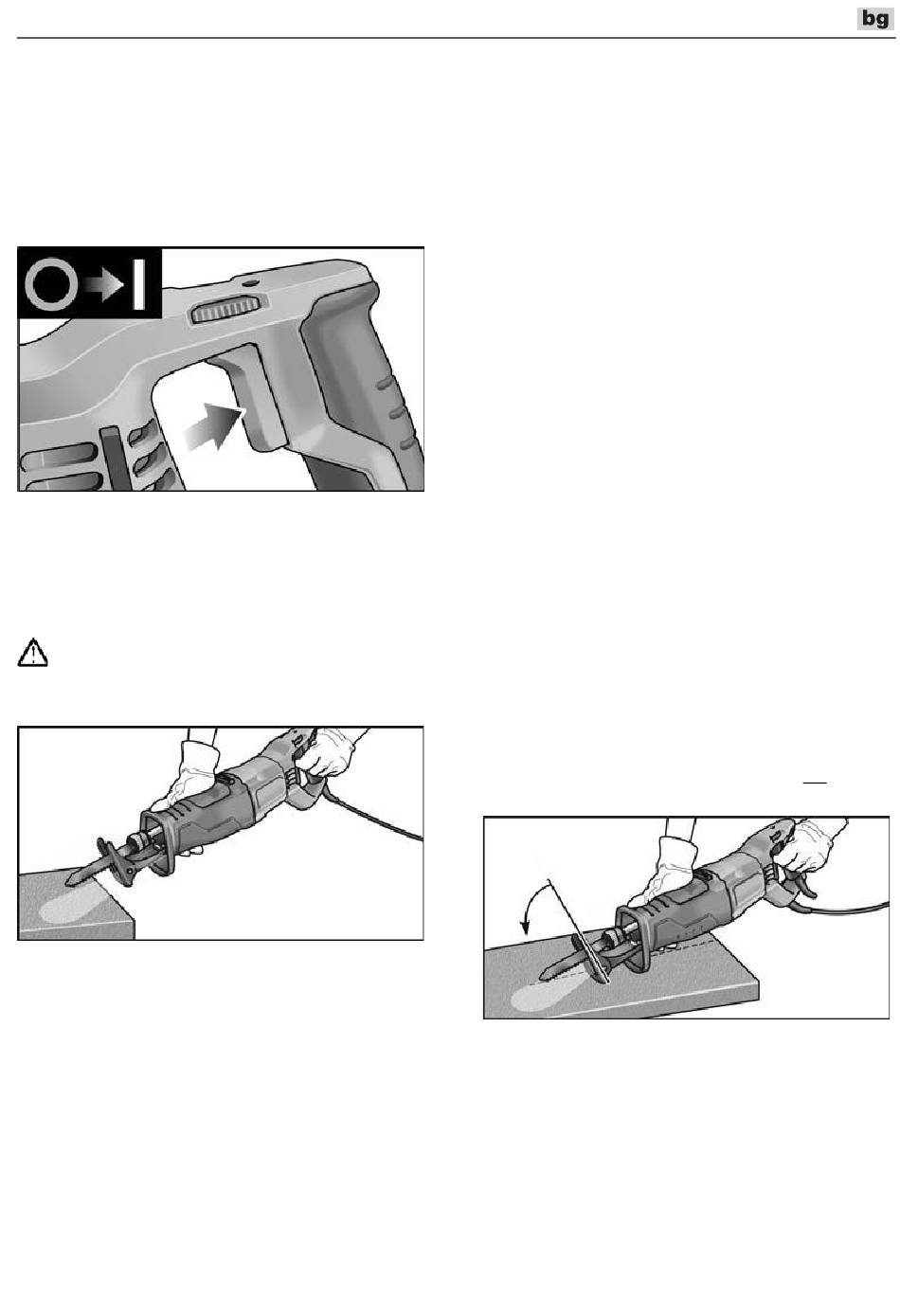 bg