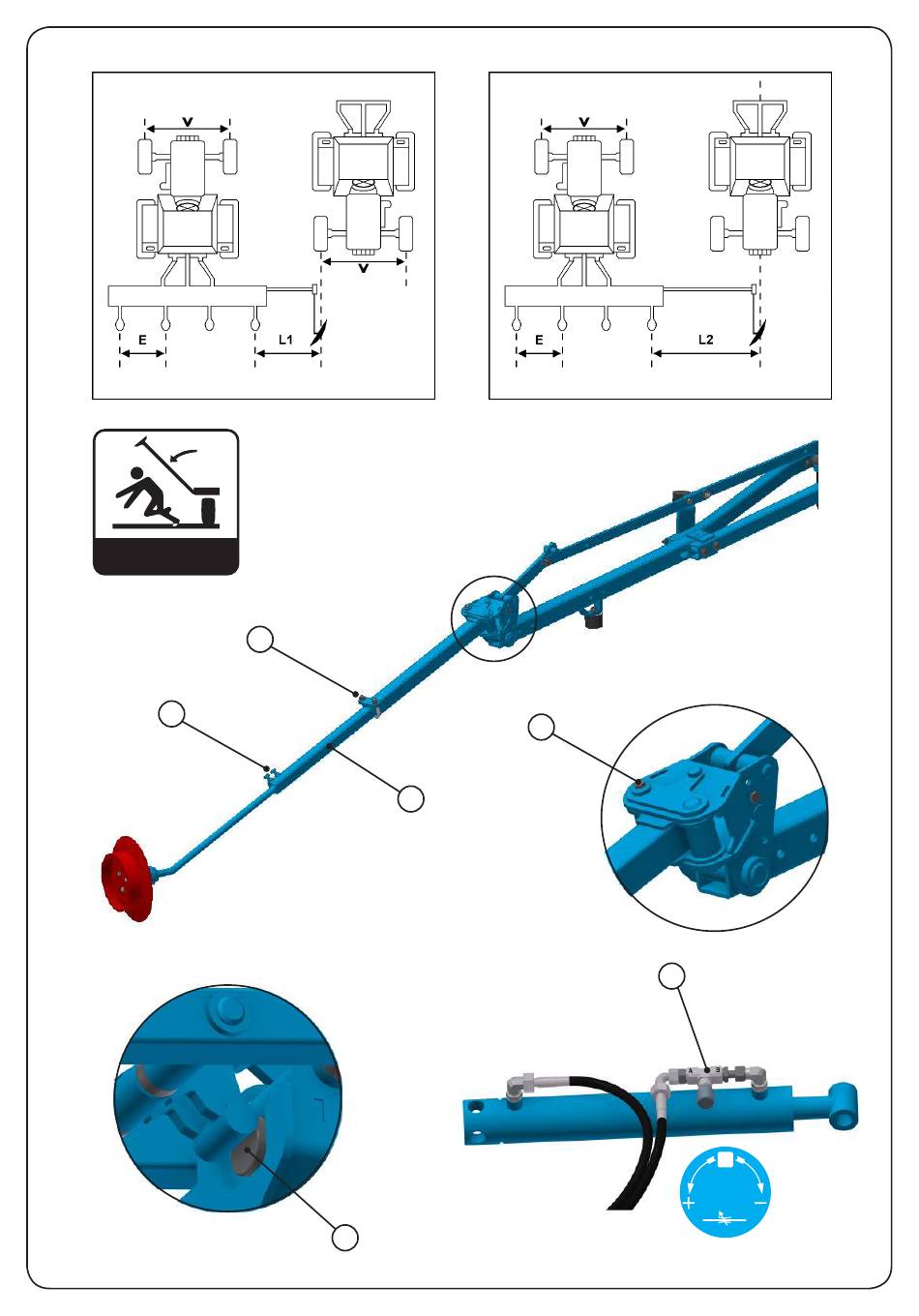 V
V
E
L1
V
E
L2
+
−