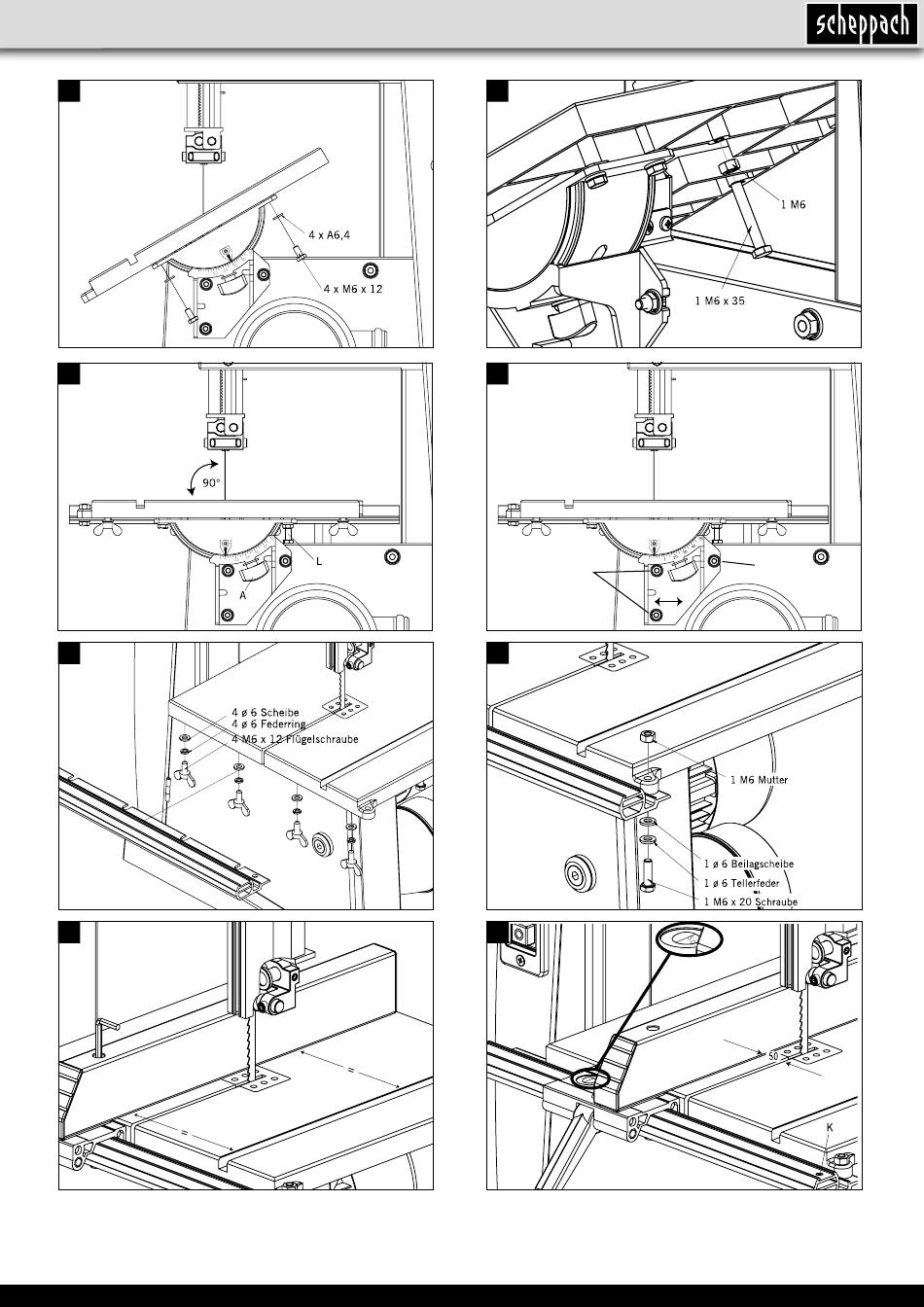 scheppach

4 x A6,4
4 x M6 x 12

1 M6
1 M6 x 35

90°
L
A

4 ø 6 Scheibe
4 ø 6 Federring
4 M6 x 12 Flügelschraube

1 M6 Mutter
1 ø 6 Beilagscheibe
1 ø 6 Tellerfeder
1 M6 x 20 Schraube

=
=

50
K