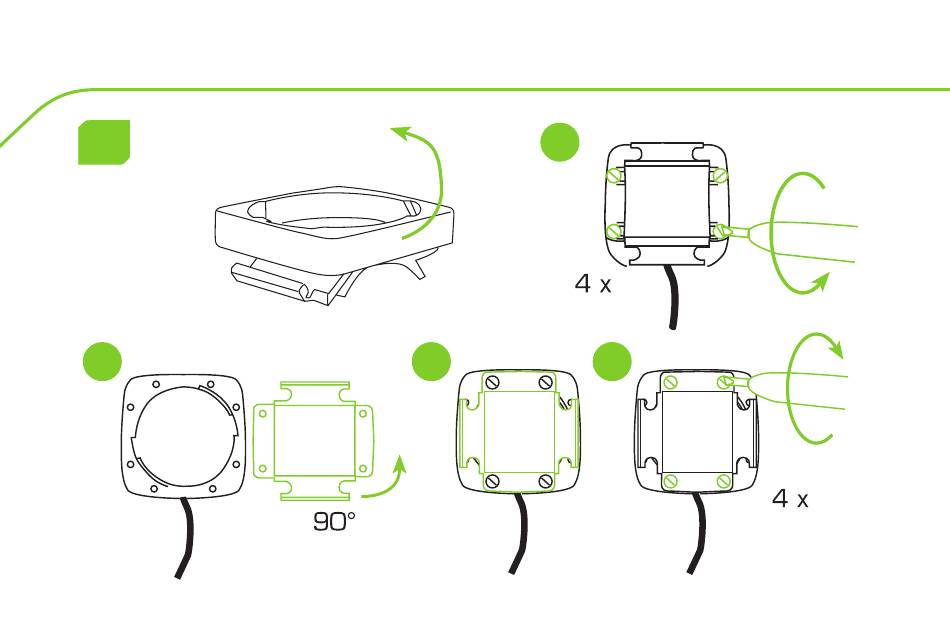 4 x

90°

4 x