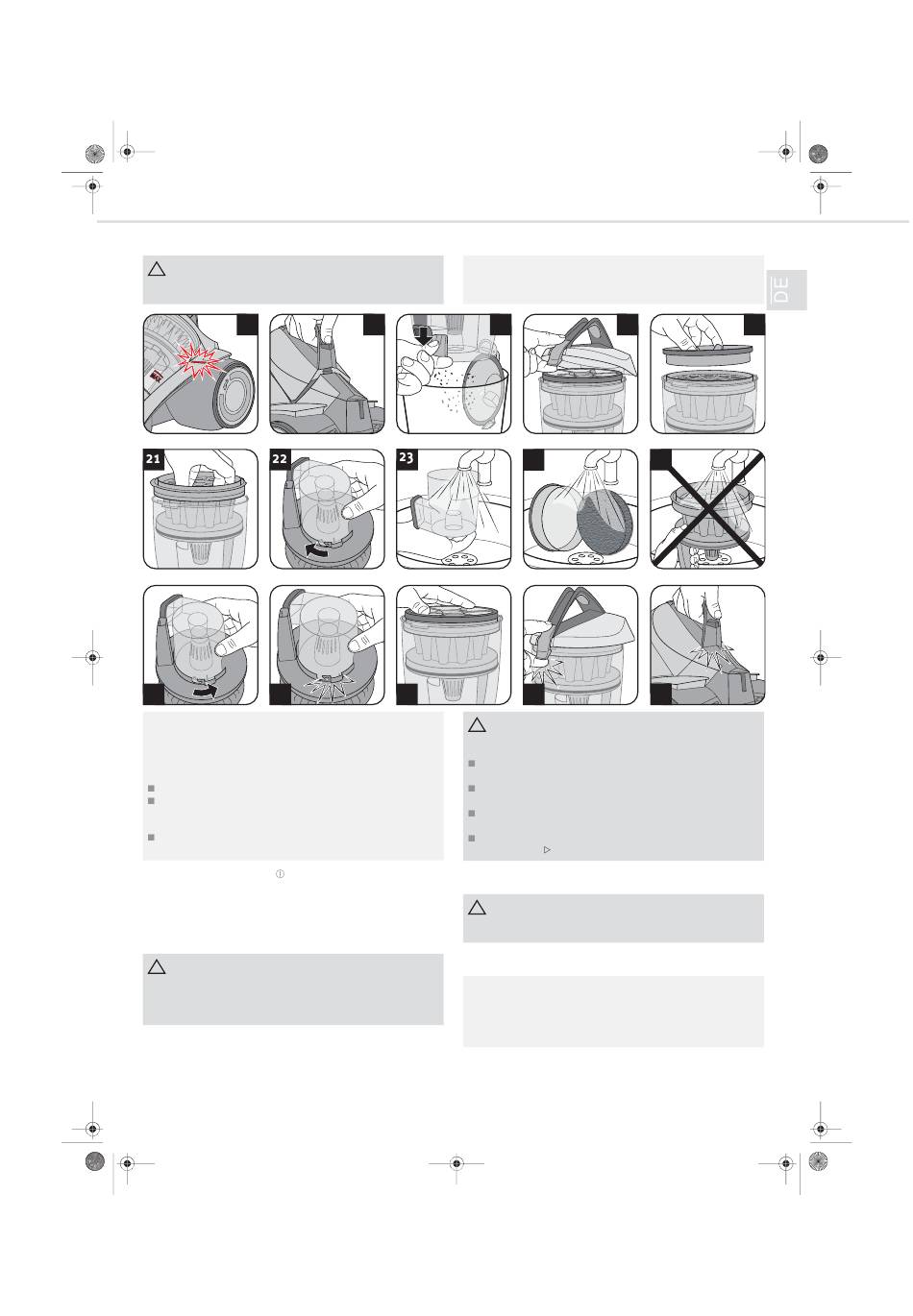 DE

21

22

23