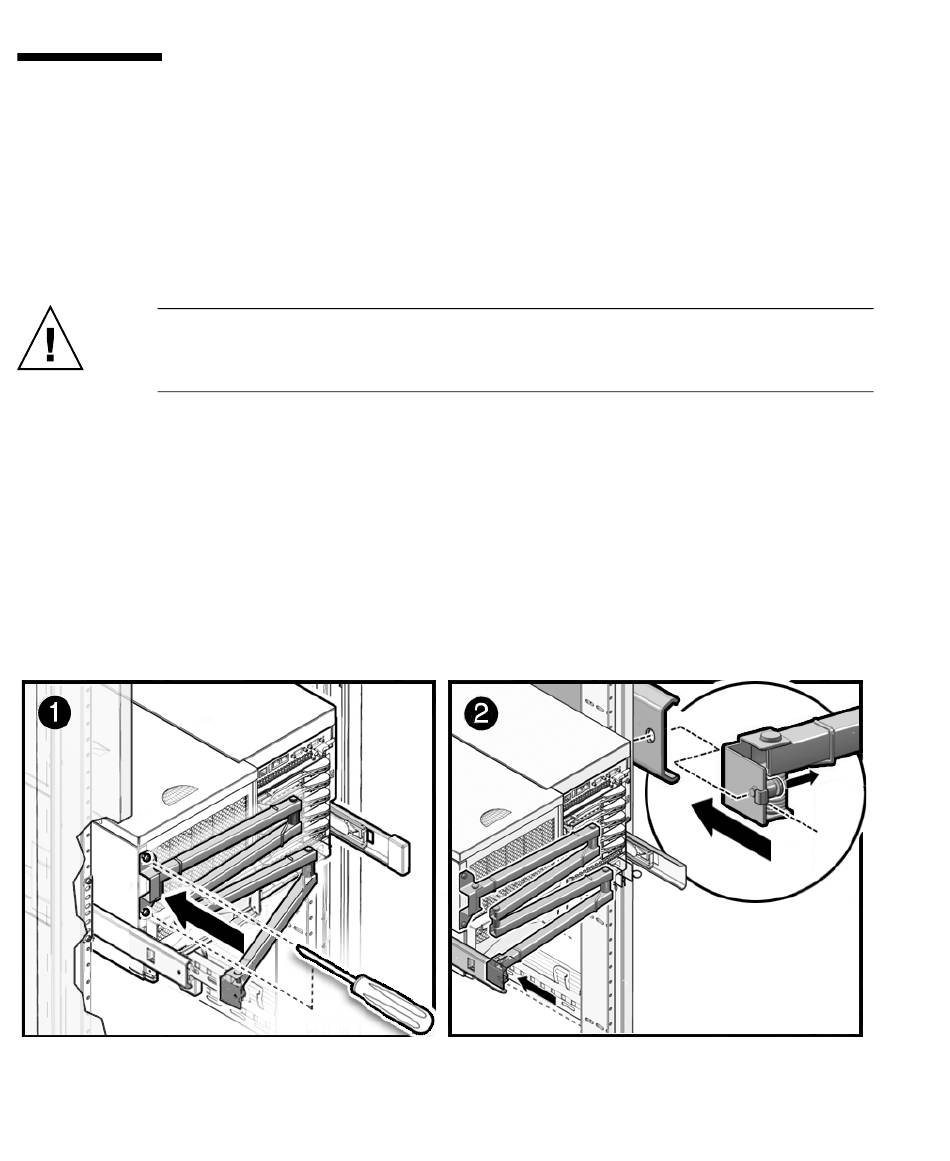 1

2