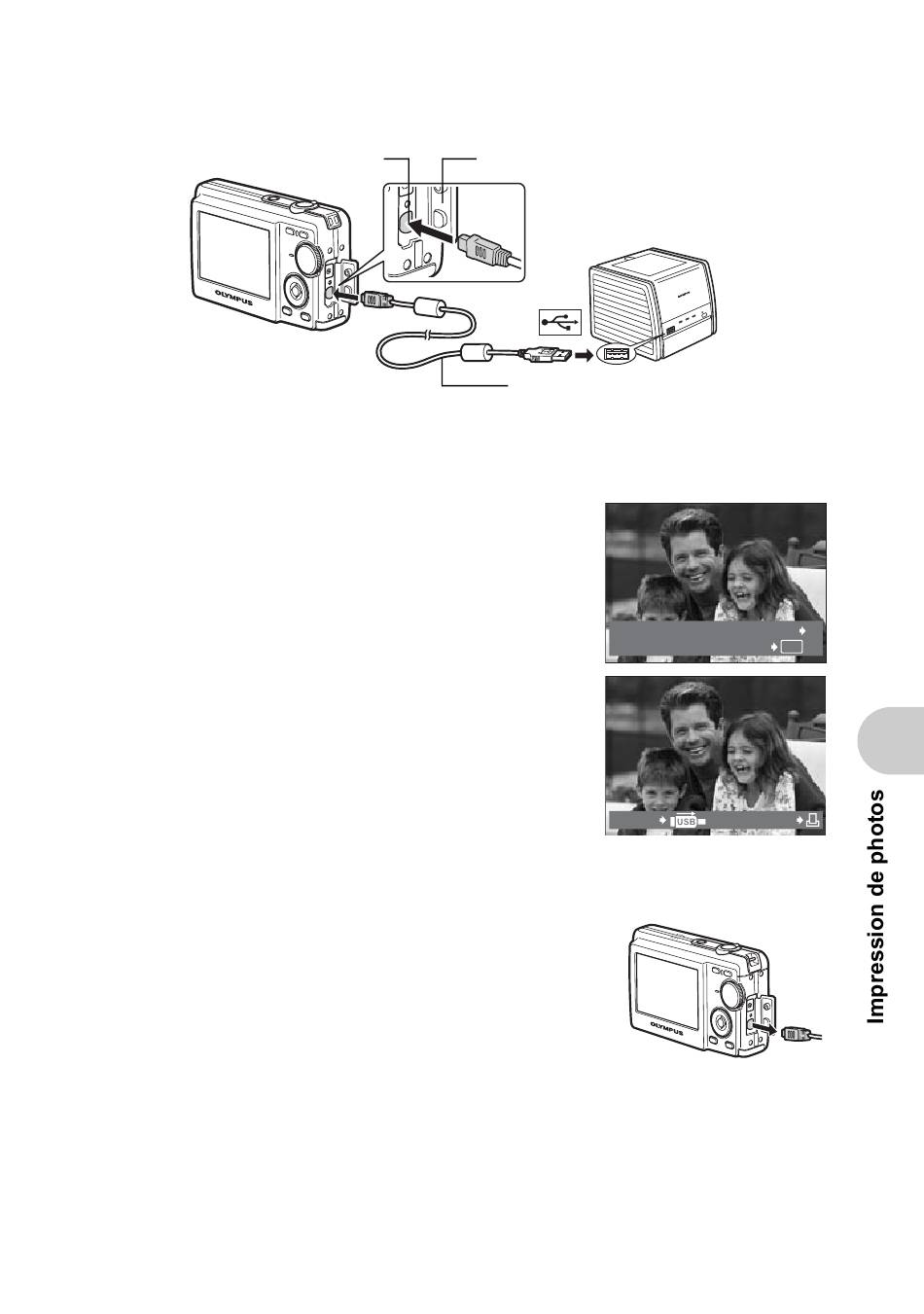 OLYMPUS

USB

OLYMPUS

Impression de photos