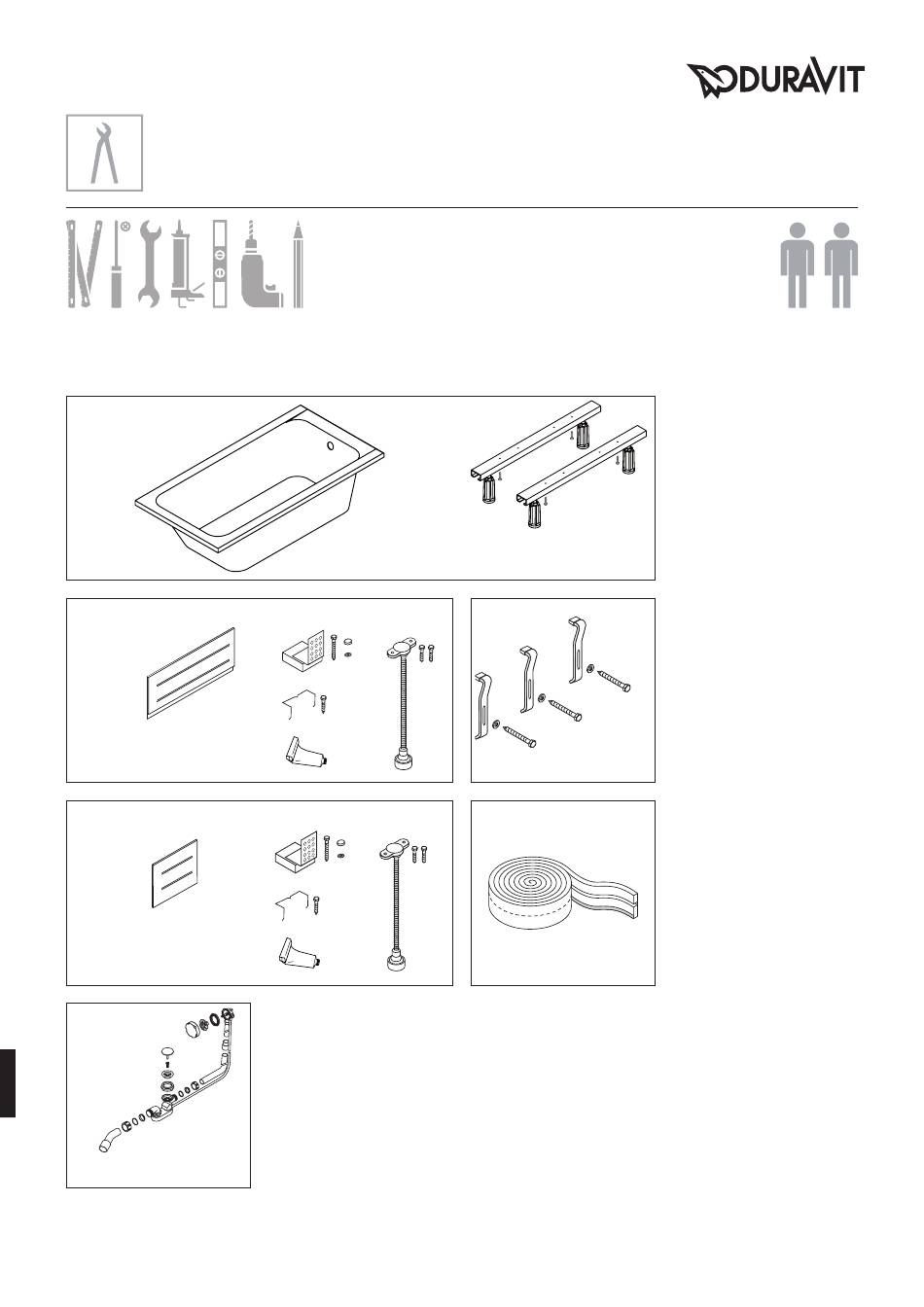 DURAVIT