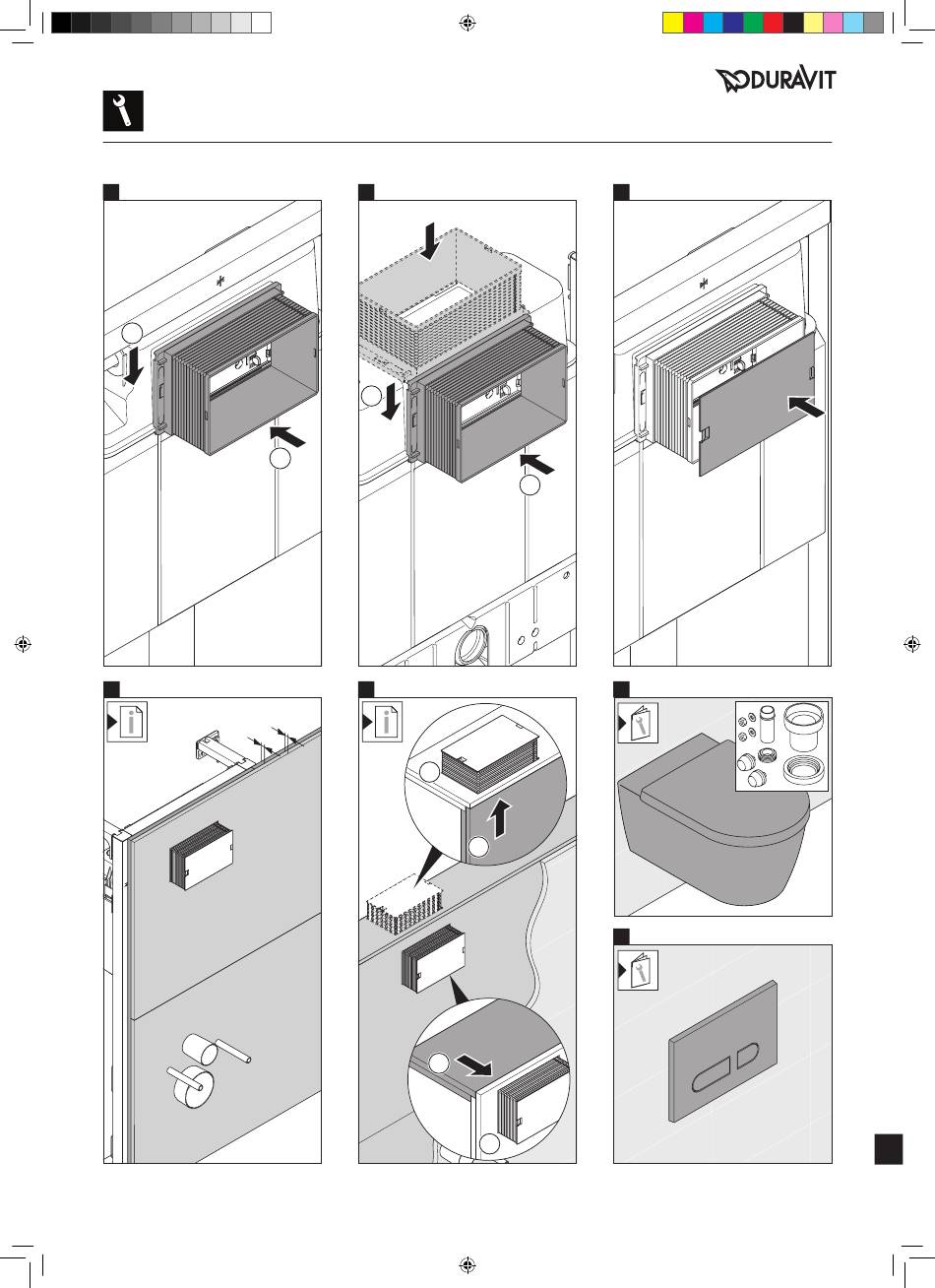 DURAVIT