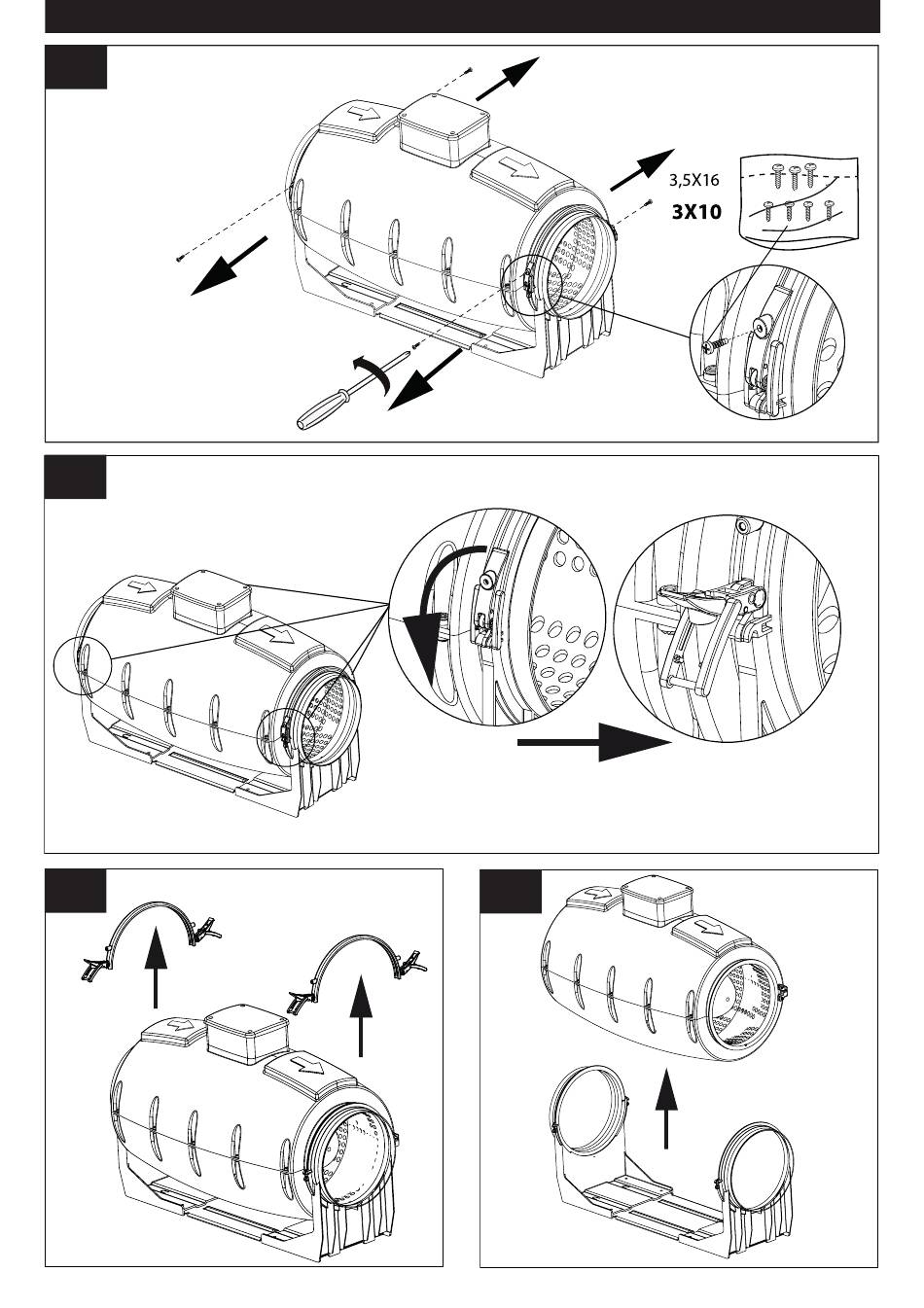 3,5X16
3X10