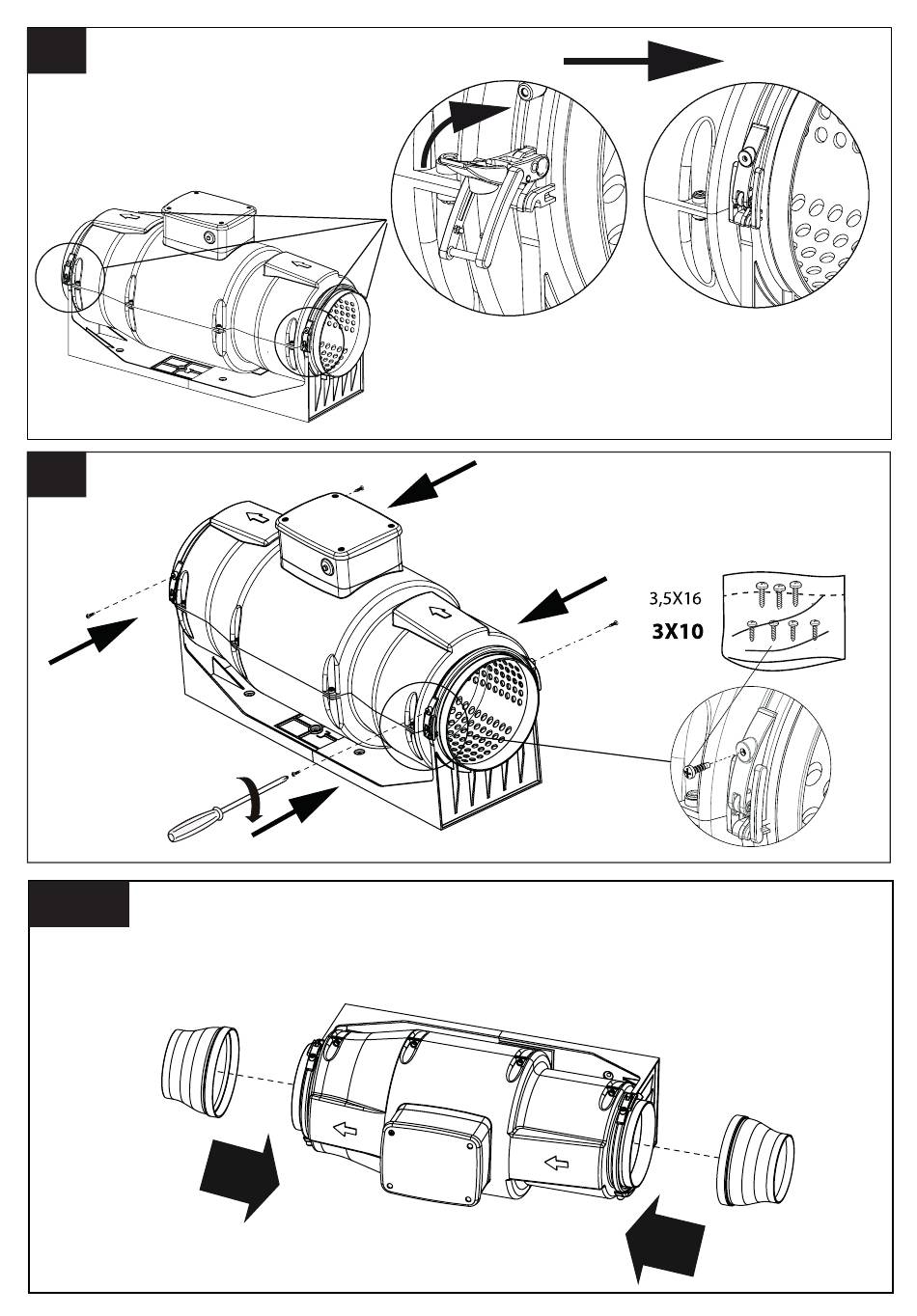 3,5X16
3X10