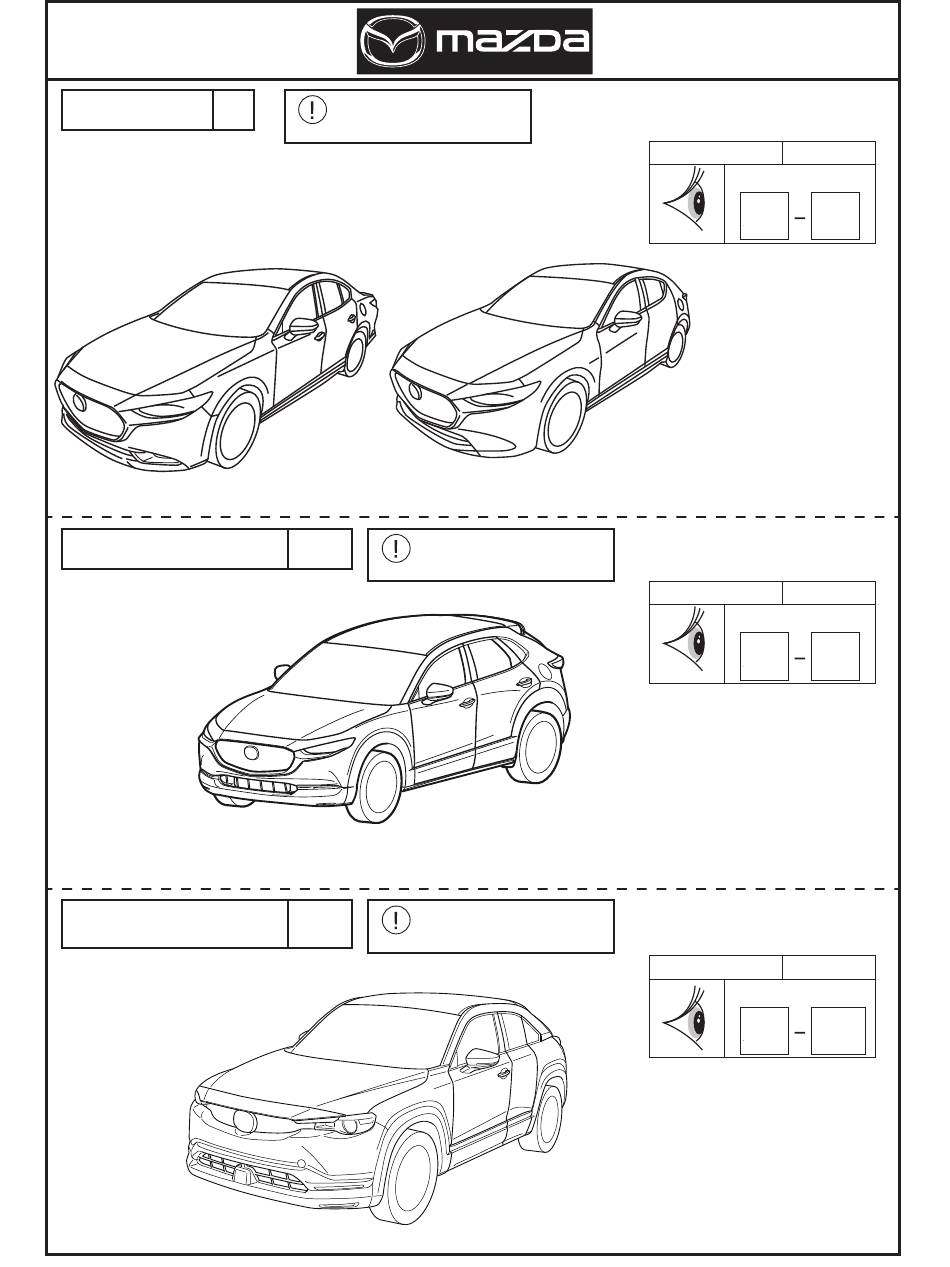 mazda

!

–

!

–

!

–