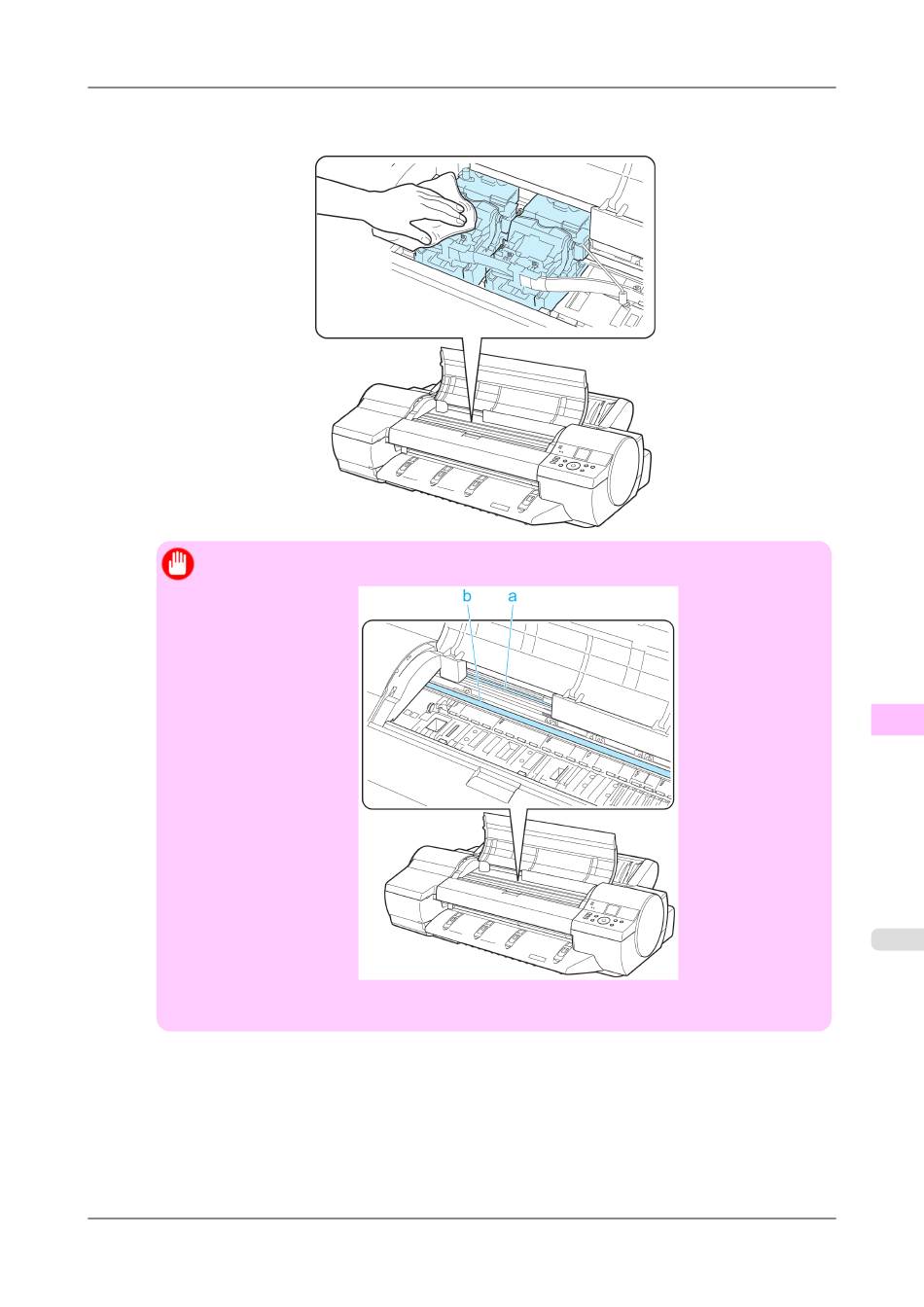 b a