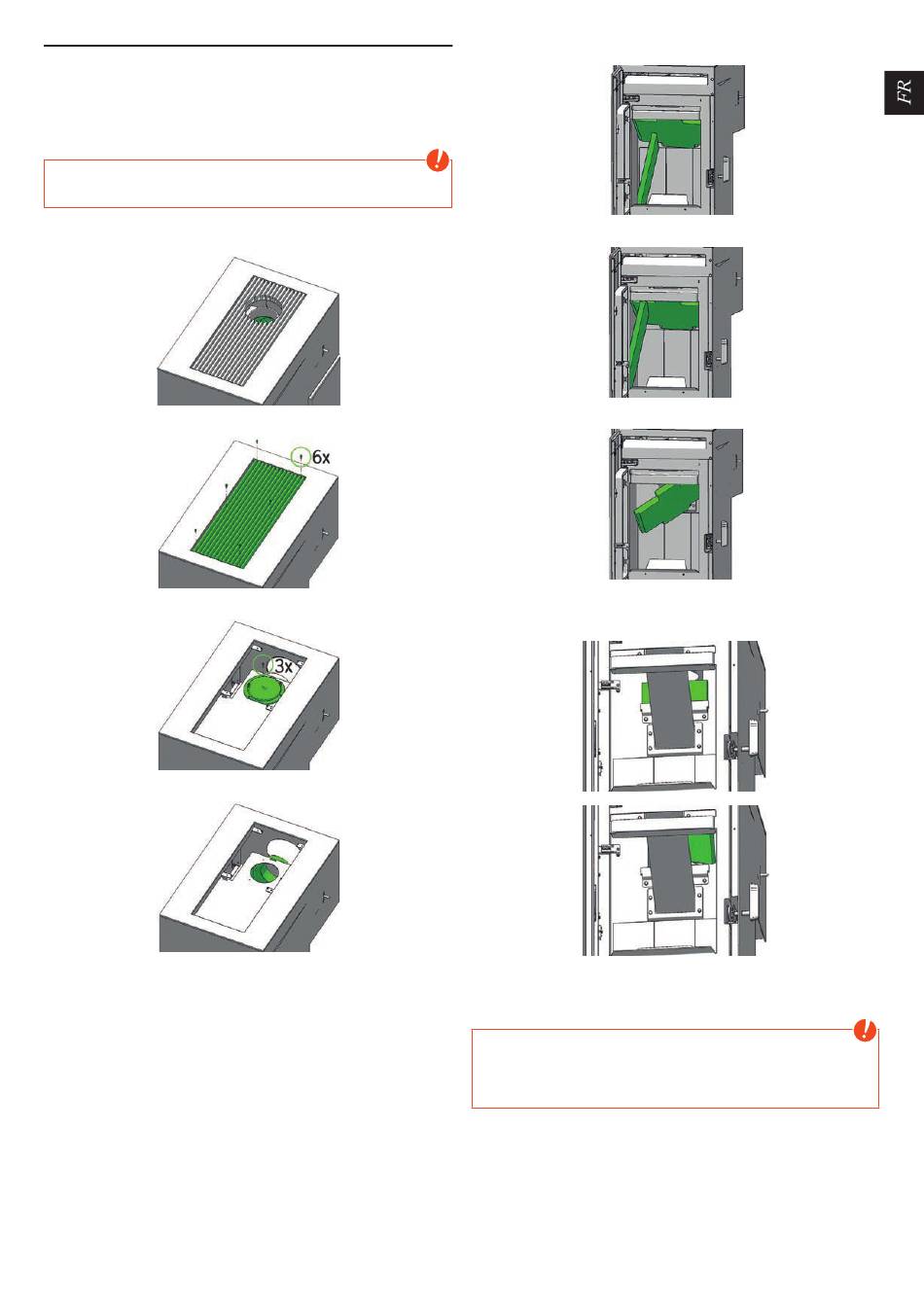 FR

6x

3x