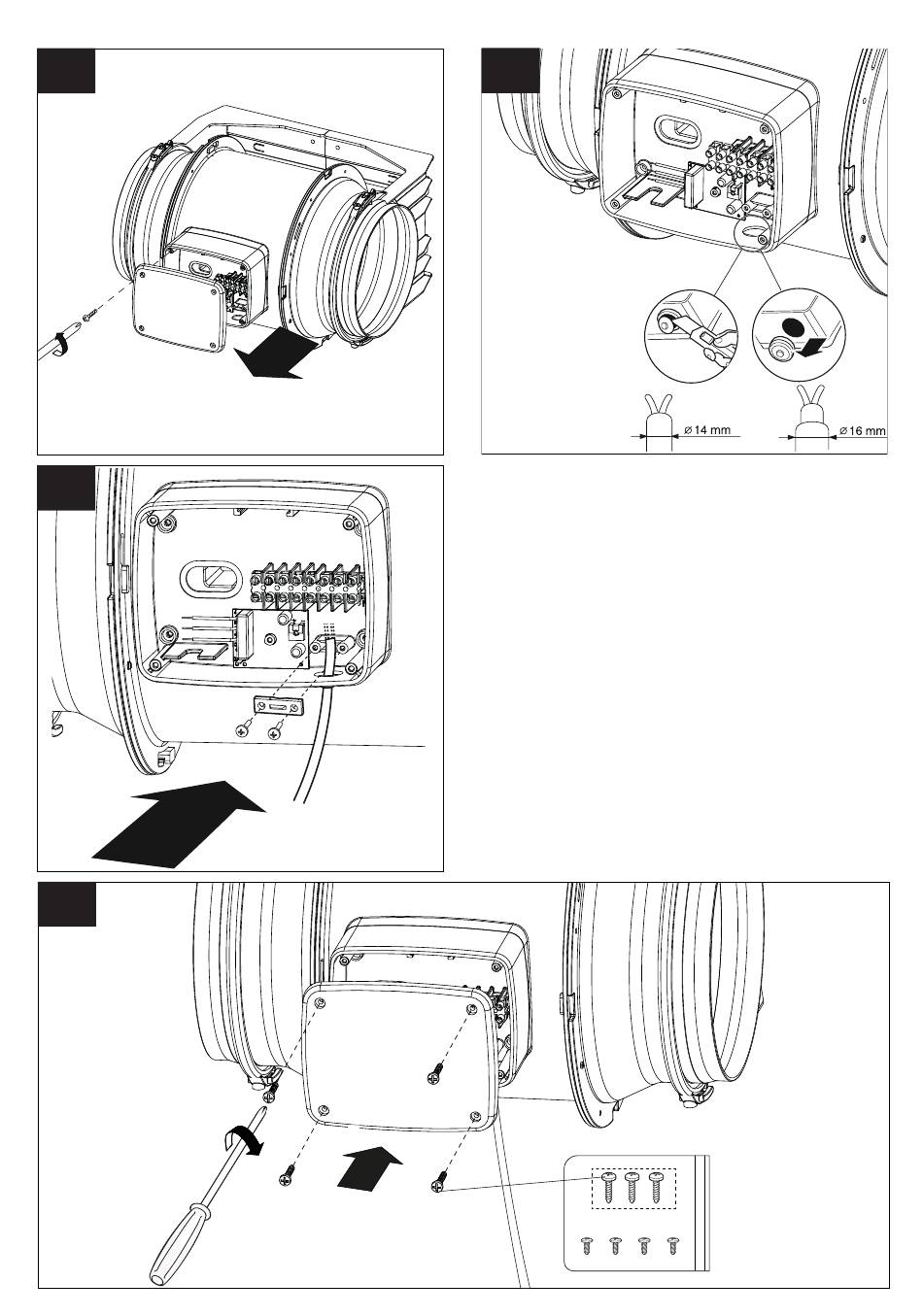 ⌀ 14 mm
⌀ 16 mm