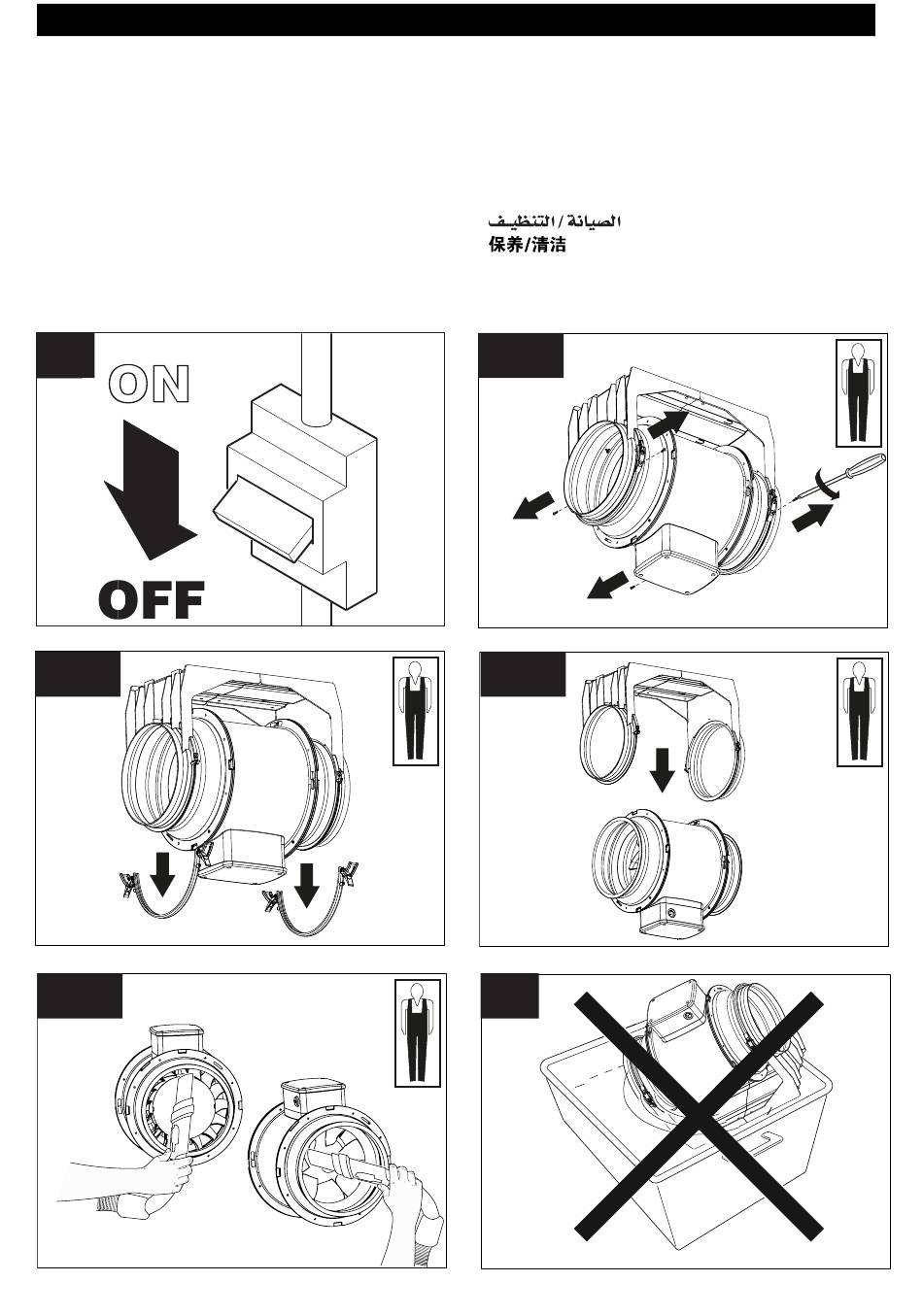 الصيانة / التنظيف
保养/清洁

ON

OFF