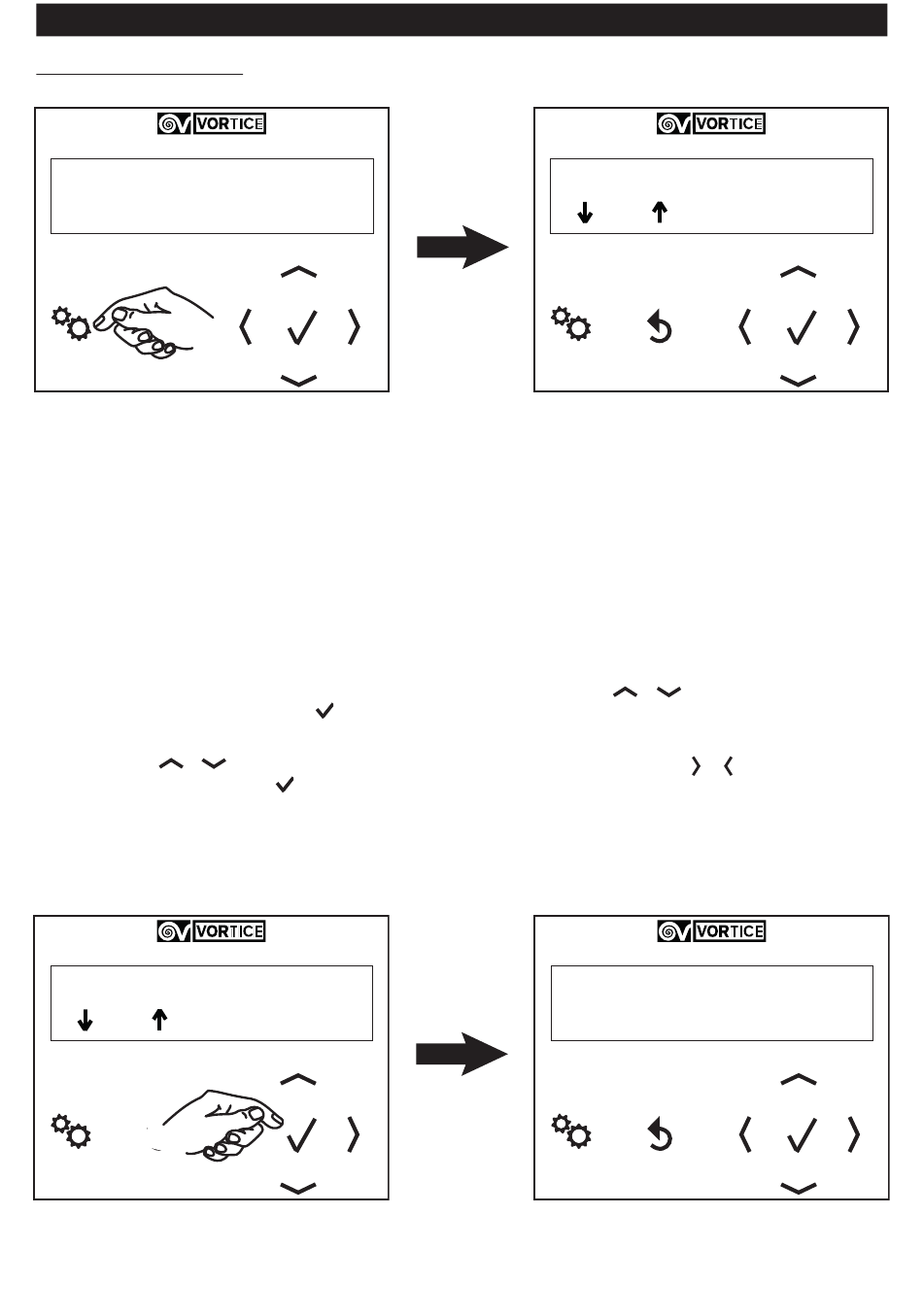 VORTICE

VORTICE

VORTICE

VORTICE