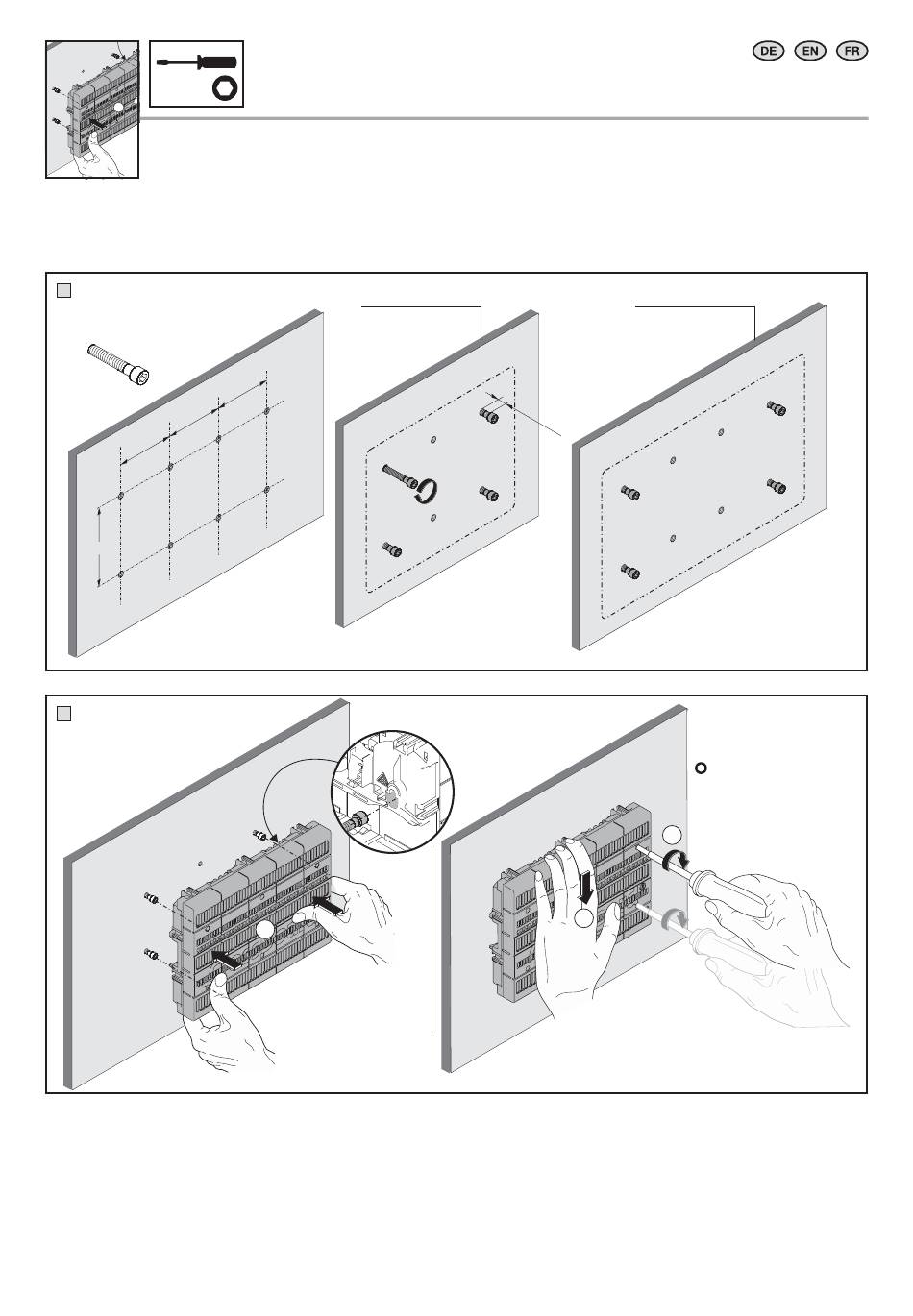 DE EN FR