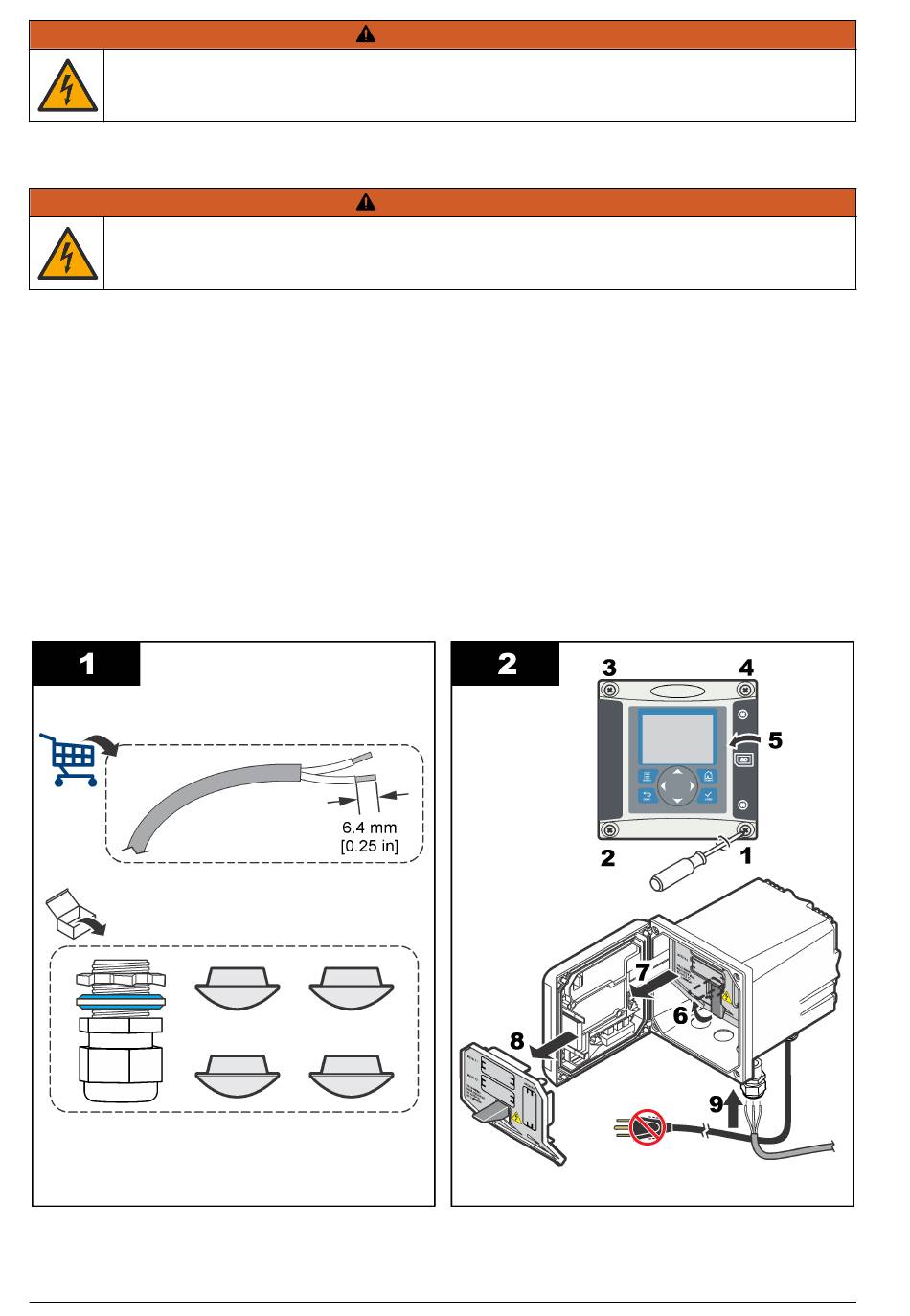 1

6.4 mm
[0.25 in]

2

3
4
5
2
1
7
6
8
9