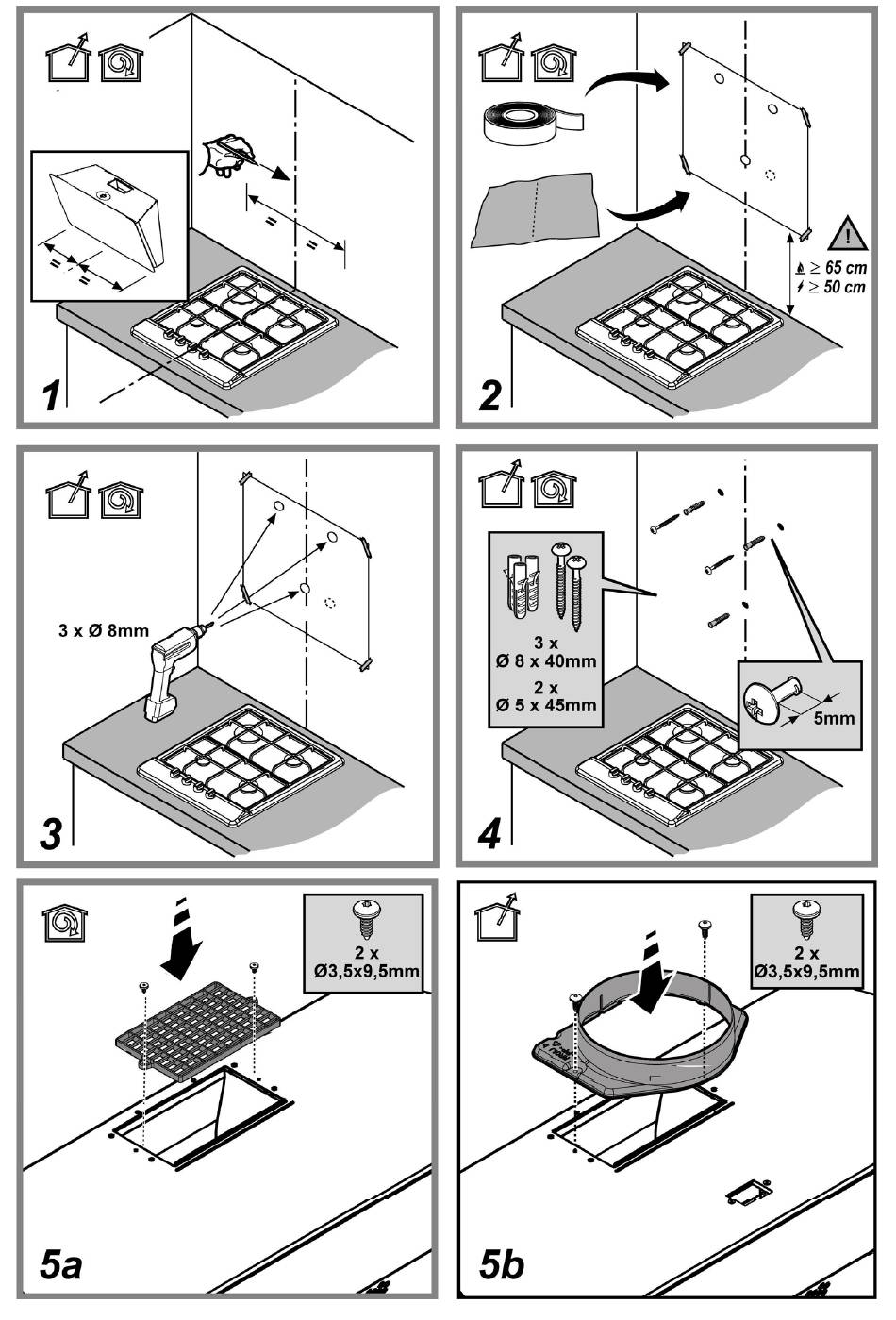 =
=
=
=
1

≥ 65 cm
≥ 50 cm
2

3 x Ø 8mm
3

3 x
Ø 8 x 40mm
2 x
Ø 5 x 45mm
5mm
4

2 x
Ø3,5x9,5mm
5a

2 x
Ø3,5x9,5mm
5b