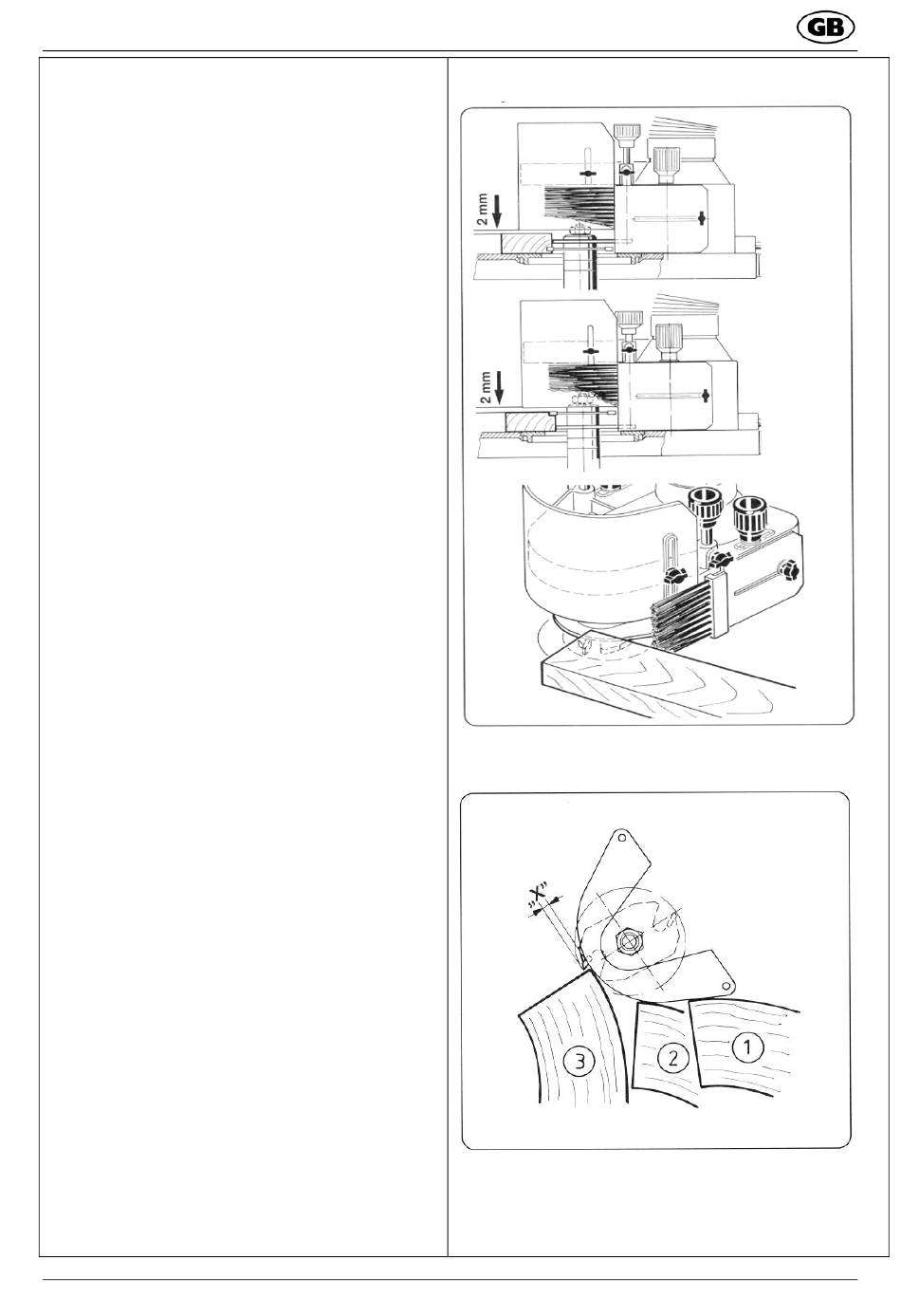 GB

2 mm

2 mm

"X"

3

2

1