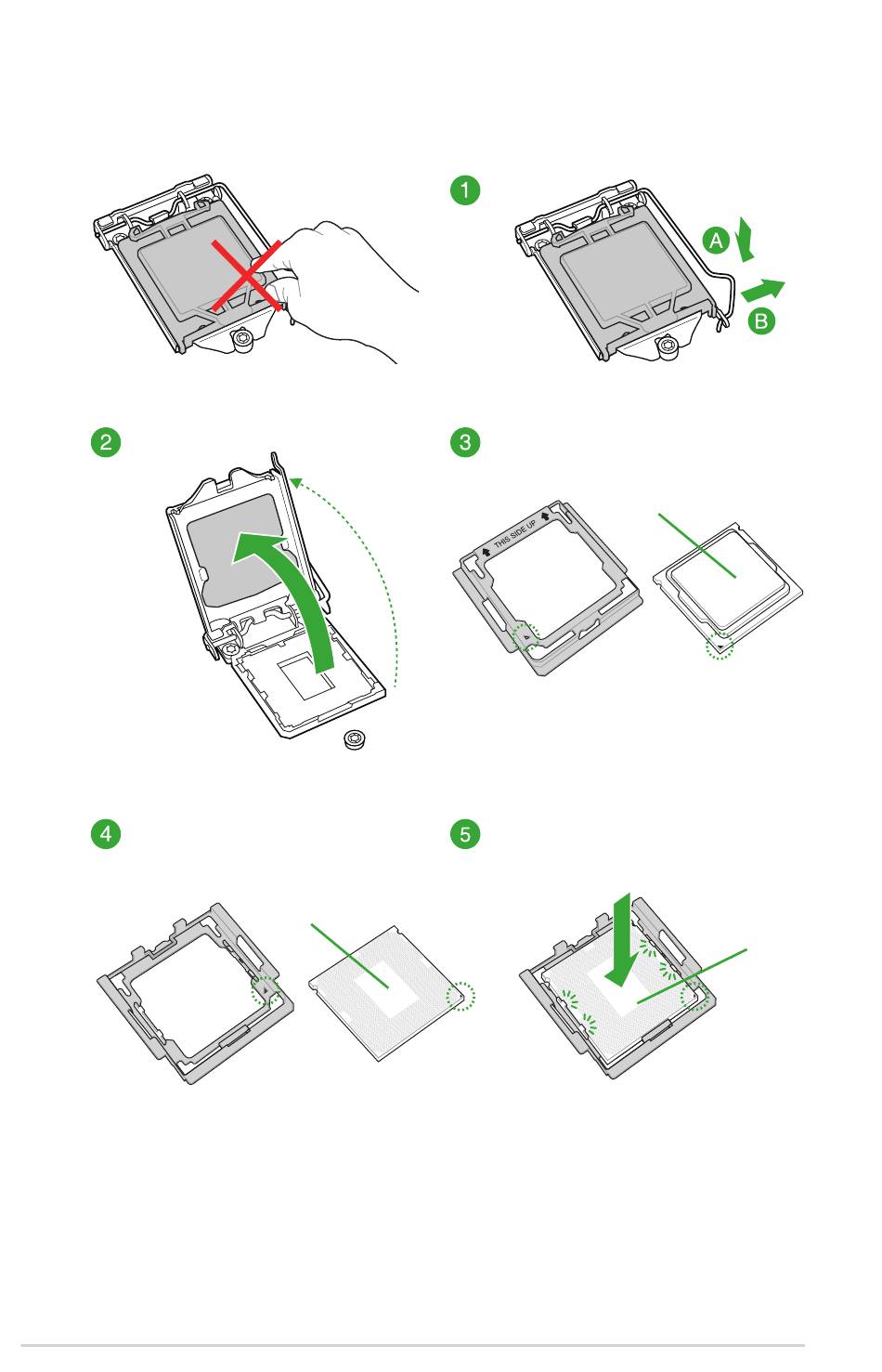 1

A

B

2

3

THIS SIDE UP

4

5