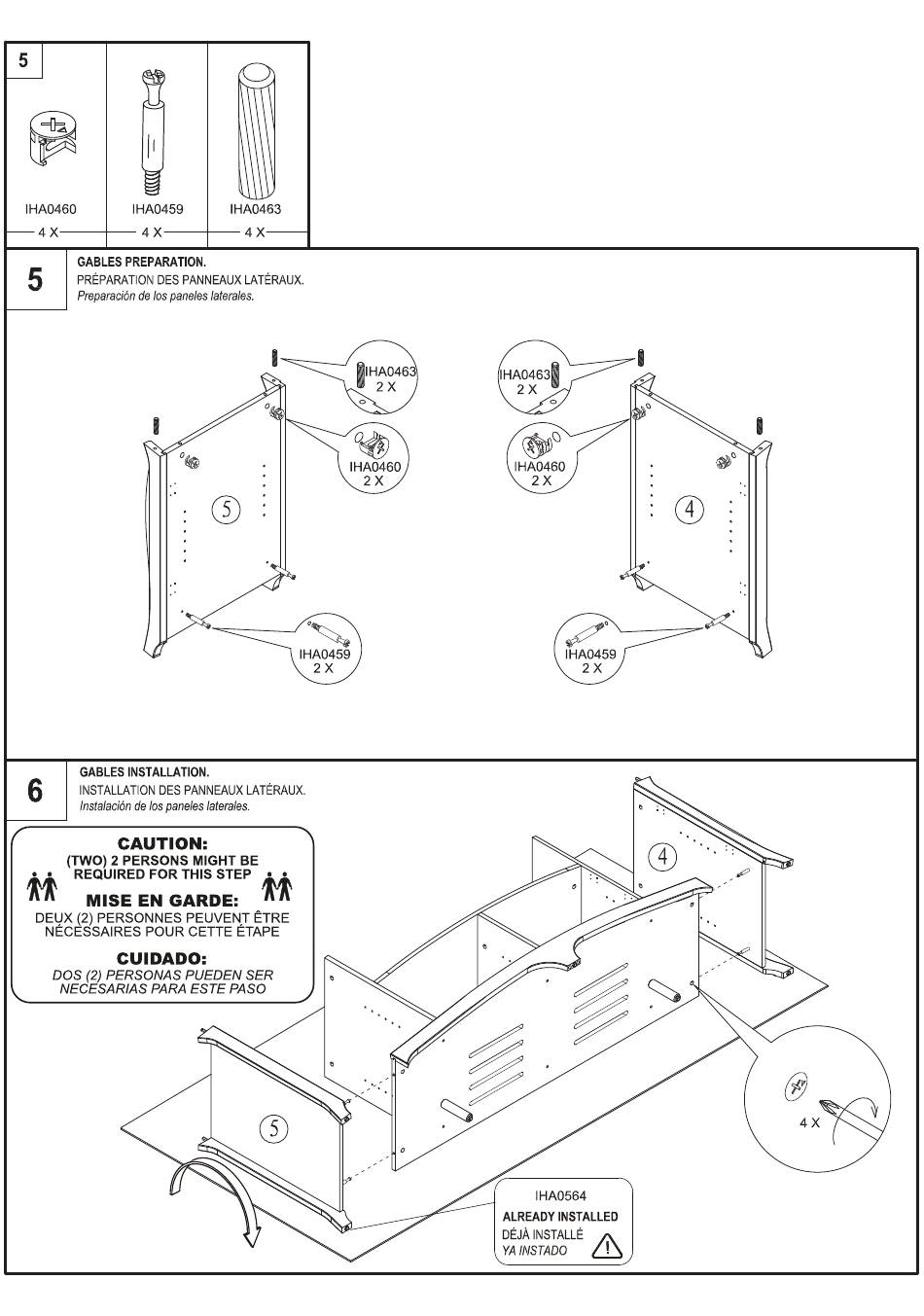 5

IHA0460
4 X

IHA0459
4 X

IHA0463
4 X

5

GABLES PREPARATION.
PRÉPARATION DES PANNEAUX LATÉRAUX.
Preparación de los paneles laterales.

IHA0463
2 X

IHA0460
2 X

5

IHA0459
2 X

IHA0463
2 X

IHA0460
2 X

4

IHA0459
2 X

6

GABLES INSTALLATION.
INSTALLATION DES PANNEAUX LATÉRAUX.
Instalación de los paneles laterales.

CAUTION:
(TWO) 2 PERSONS MIGHT BE REQUIRED FOR THIS STEP
MISE EN GARDE:
DEUX (2) PERSONNES PEUVENT ÊTRE NÉCESSAIRES POUR CETTE ÉTAPE
CUIDADO:
DOS (2) PERSONAS PUEDEN SER NECESARIAS PARA ESTE PASO

4

5

4 X

IHA0564
ALREADY INSTALLED
DÉJÀ INSTALLÉ
YA INSTADO