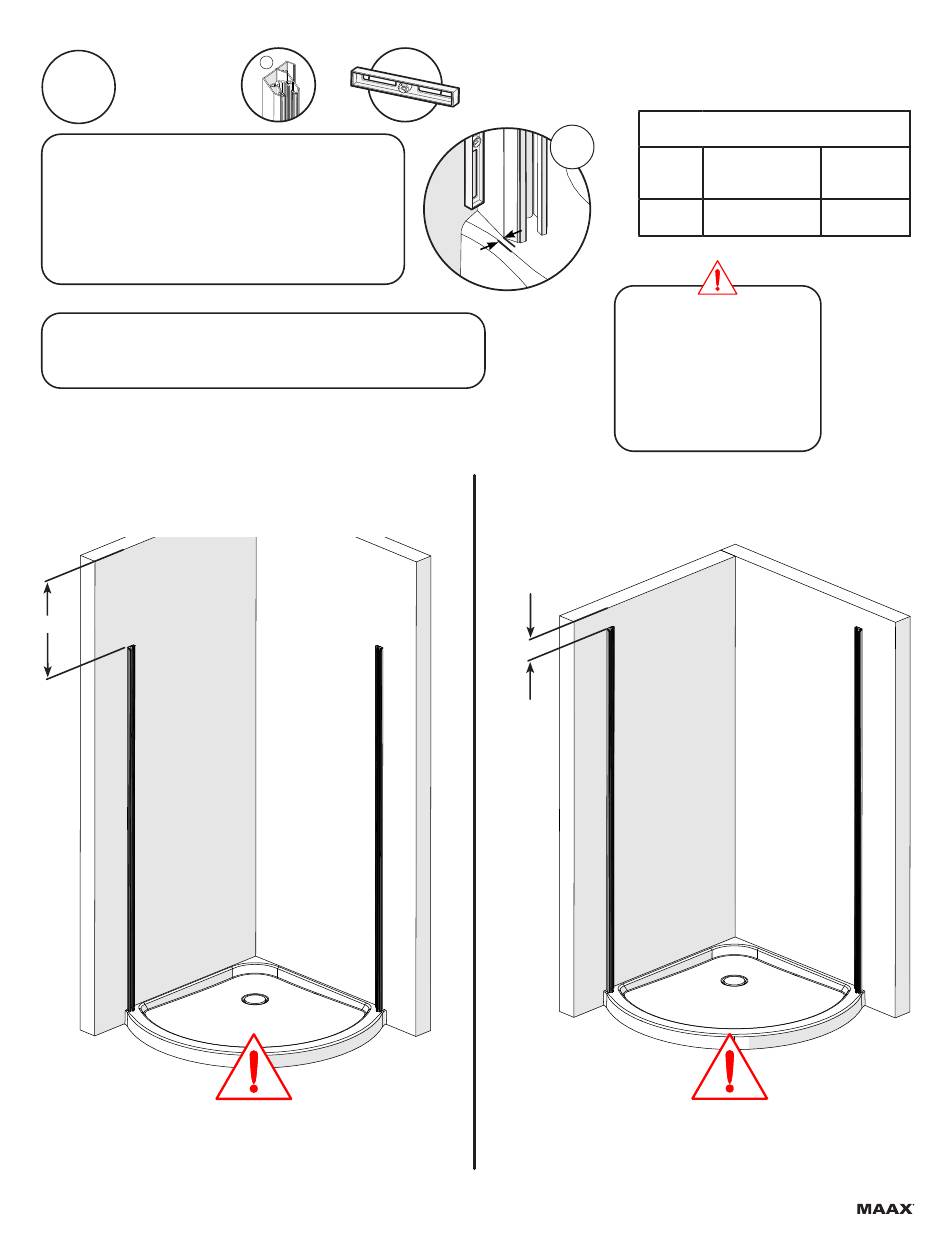 MAAX