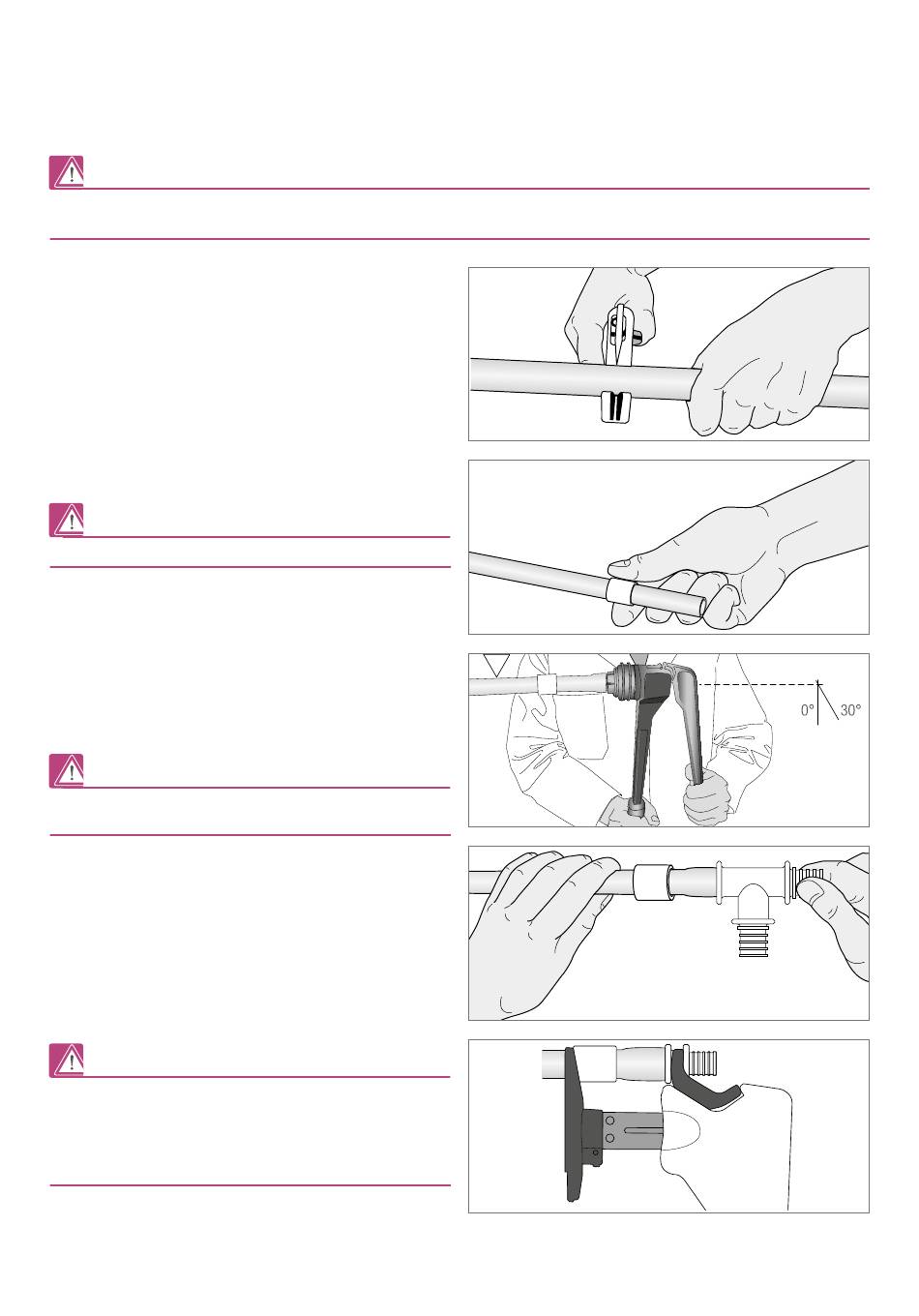 0°

30°