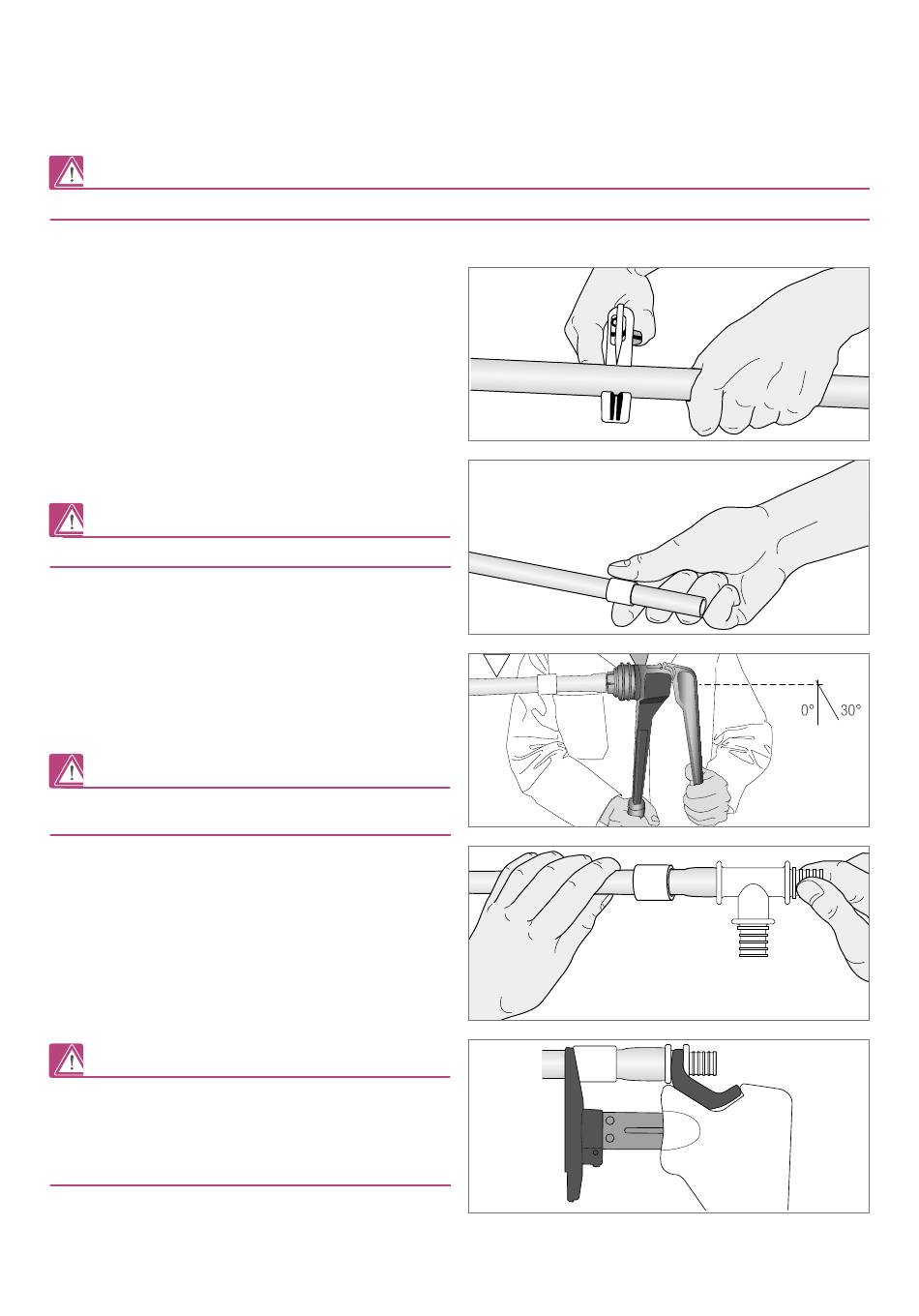 0°
30°