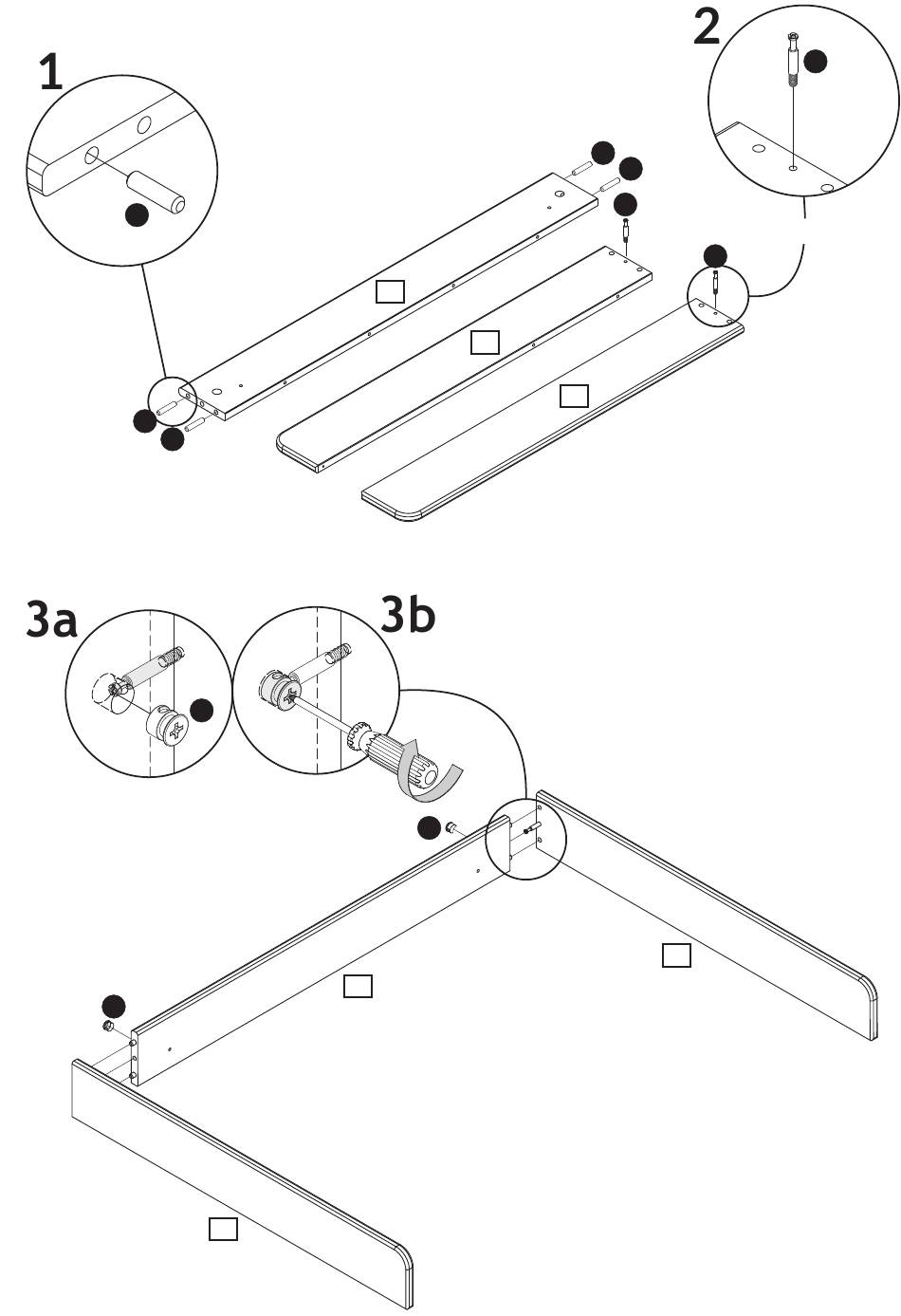 1

2

3a

3b