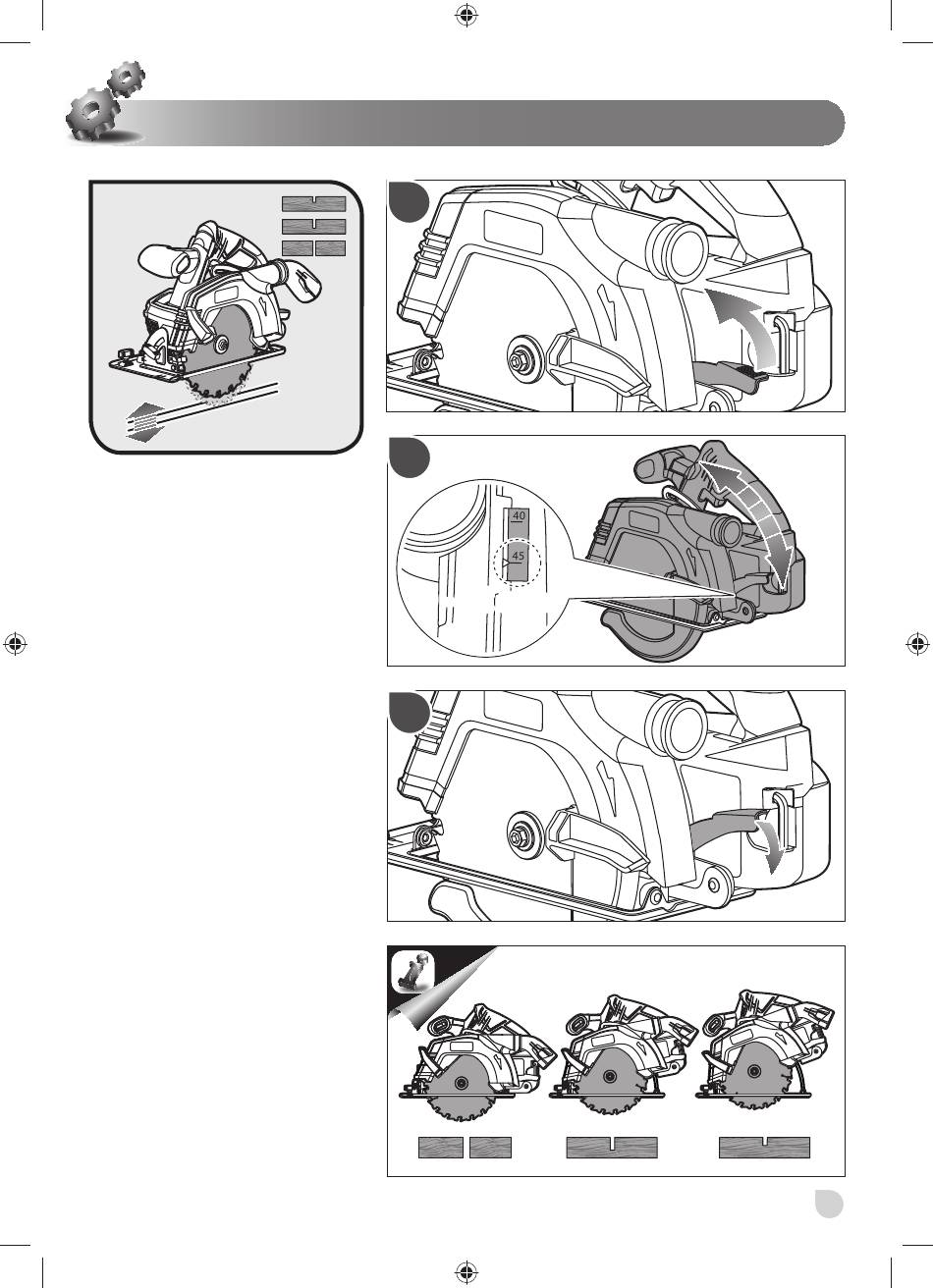 40
45