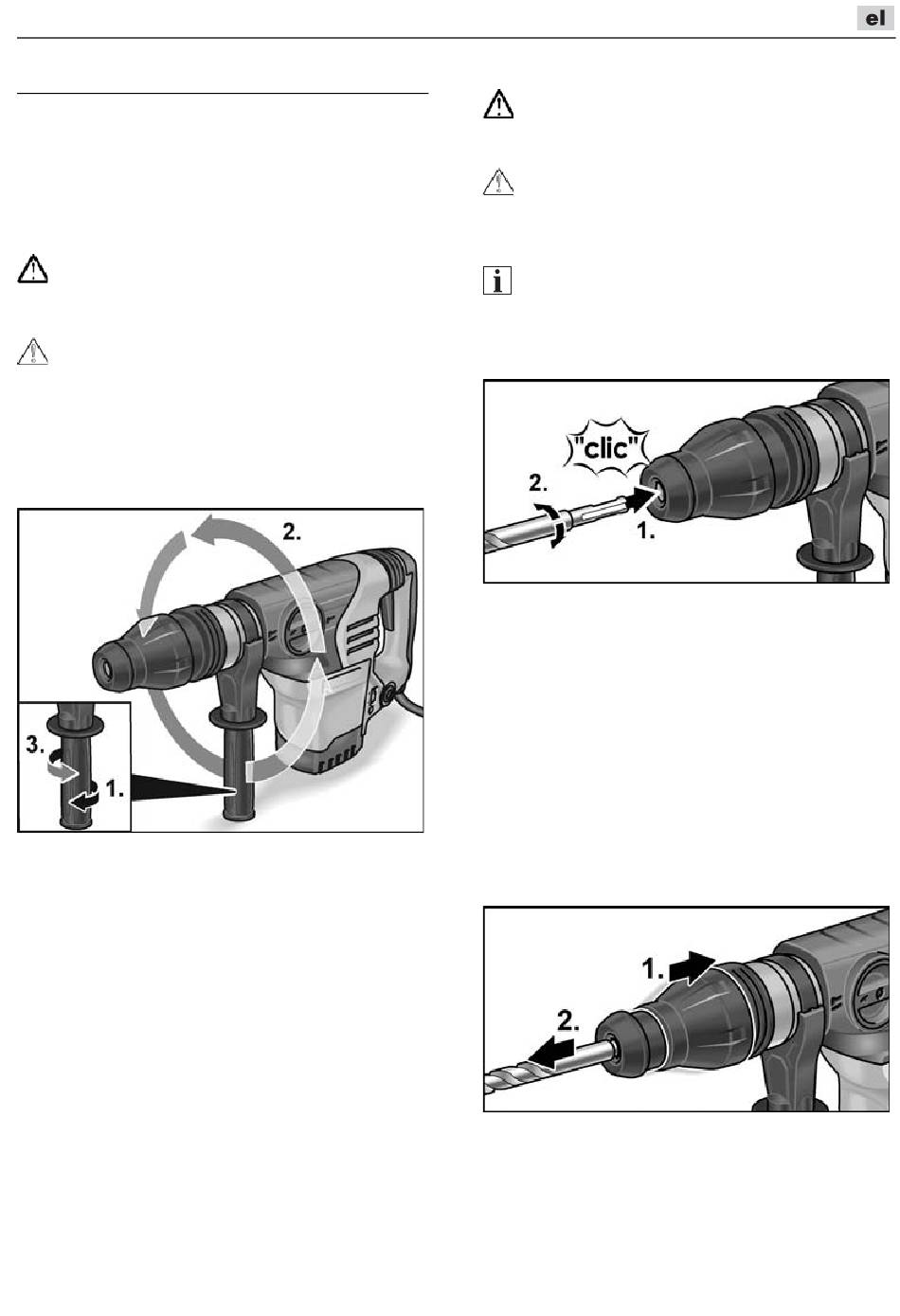 el

2.

3.

1.

"clic"

2.

1.

1.

2.