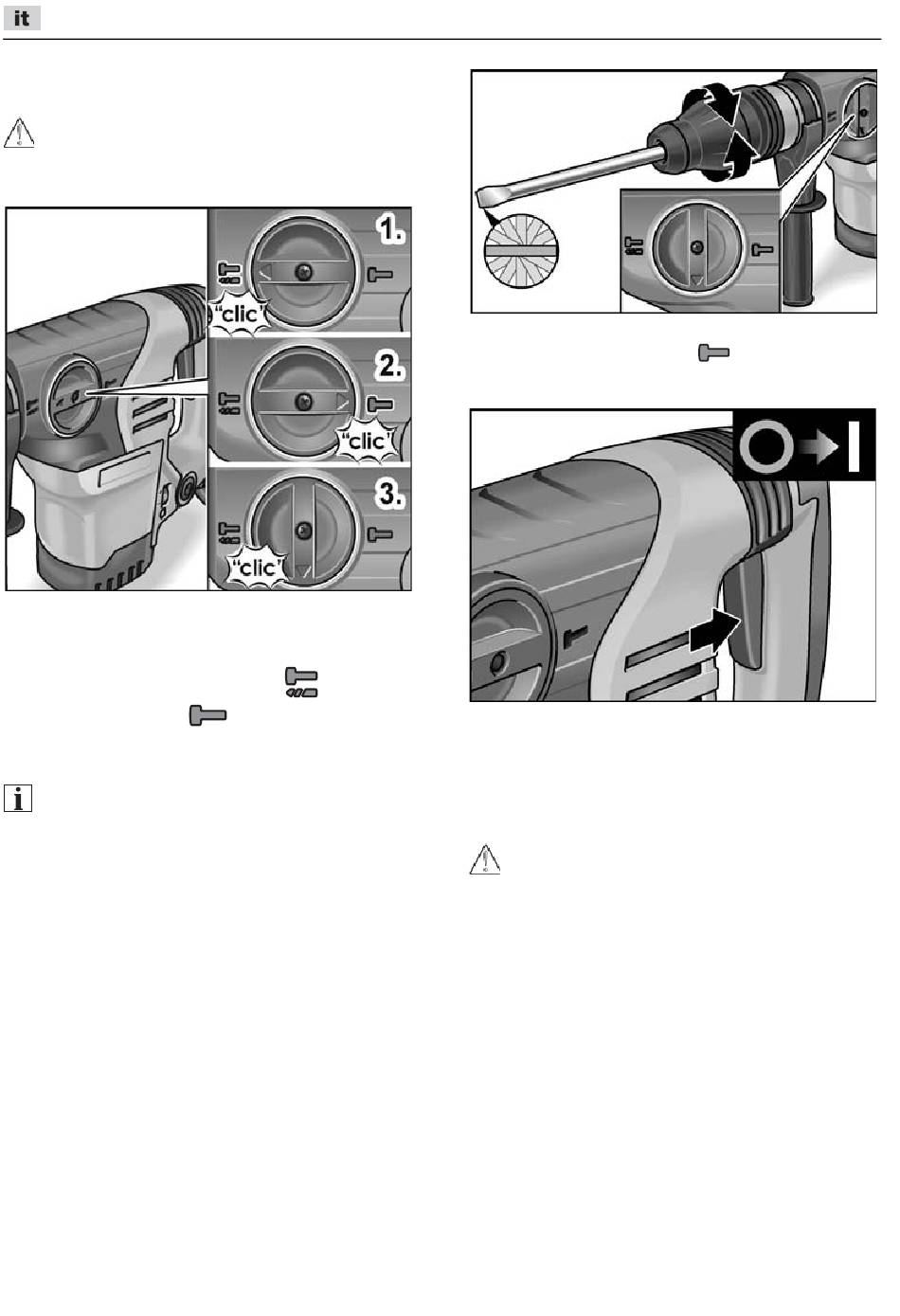 it

1.

"clic"

2.

"clic"

3.

"clic"