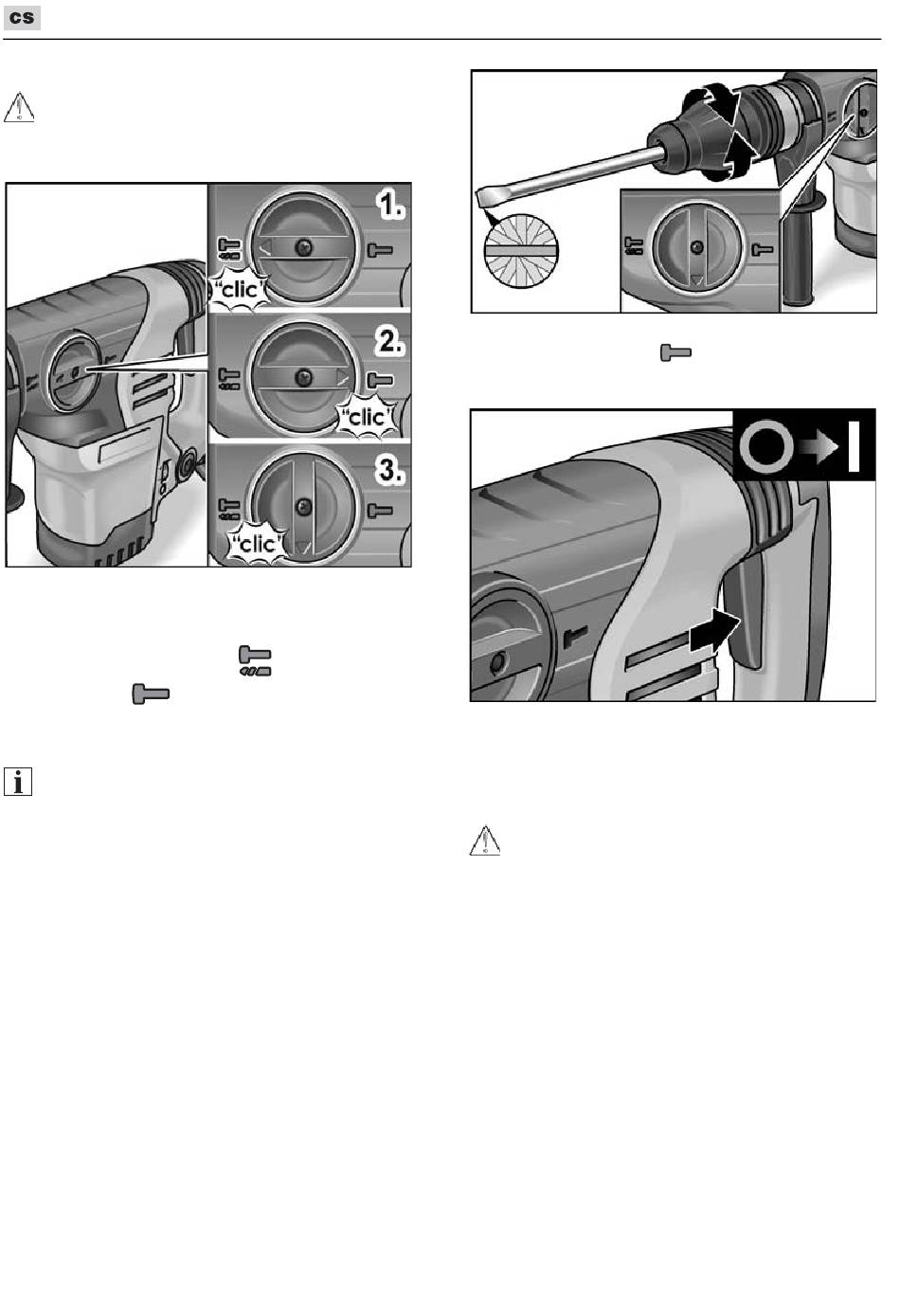 cs

1.

"clic"

2.

"clic"

3.

"clic"