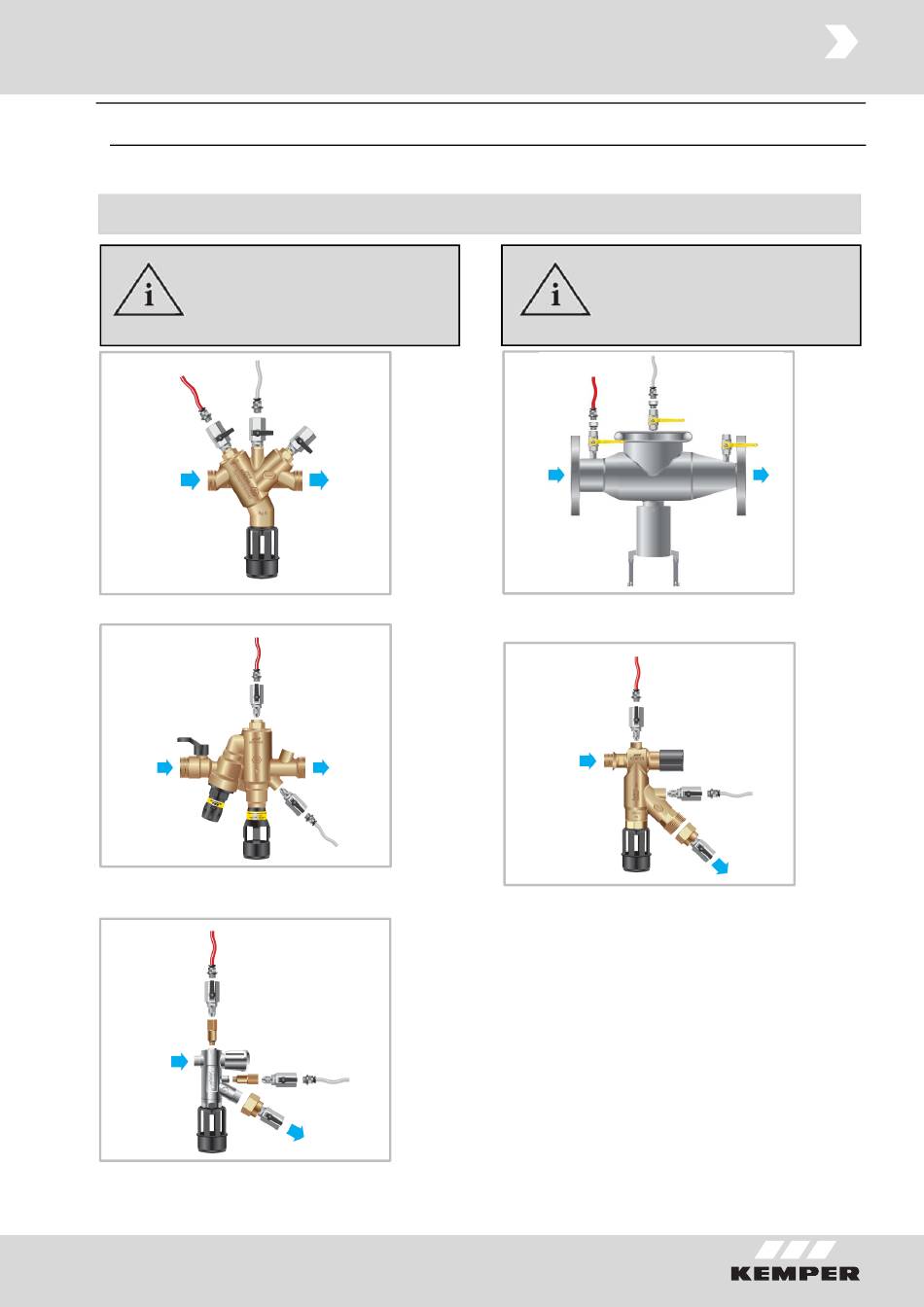 i

i

KEMPER