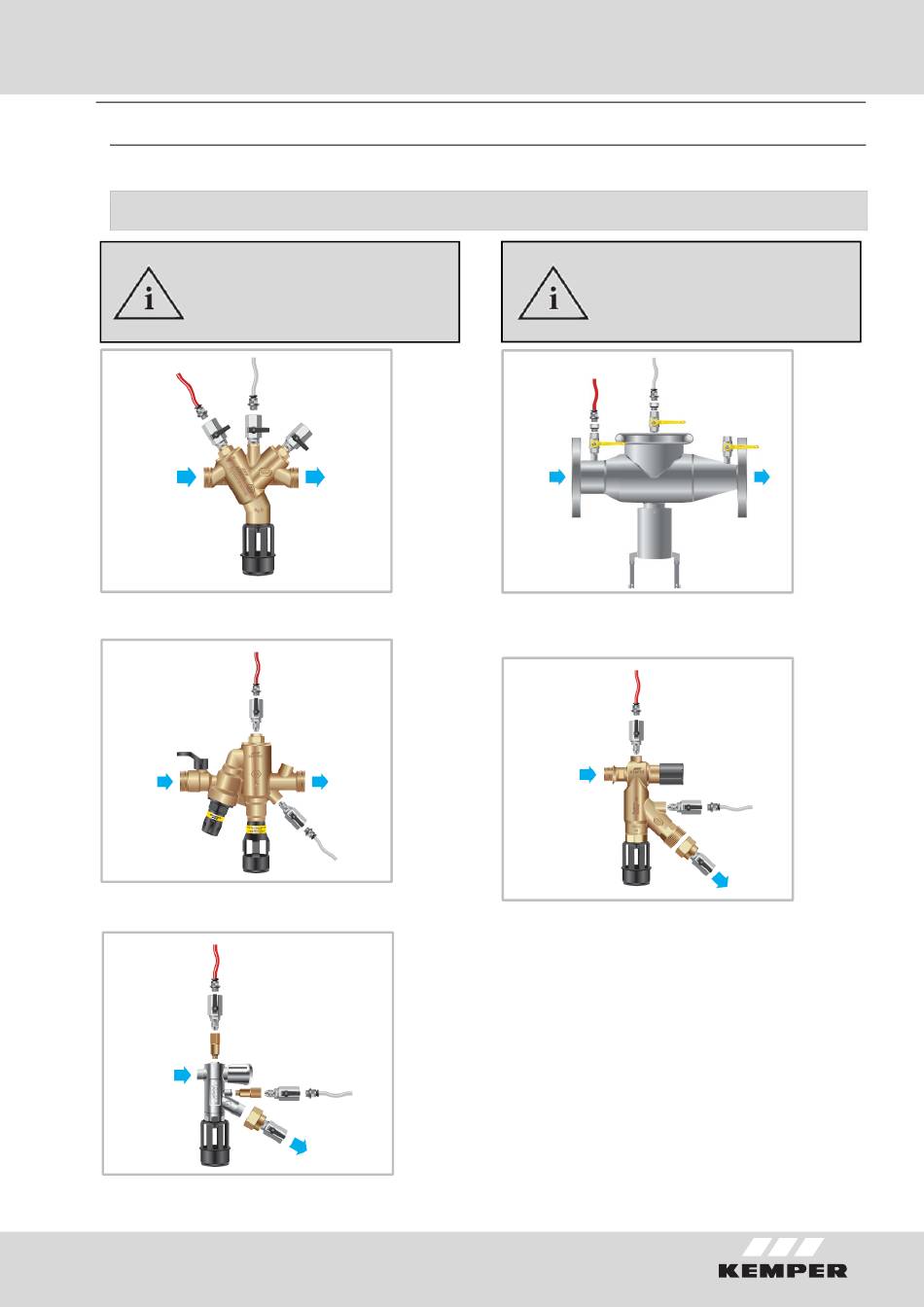 i

i

KEMPER