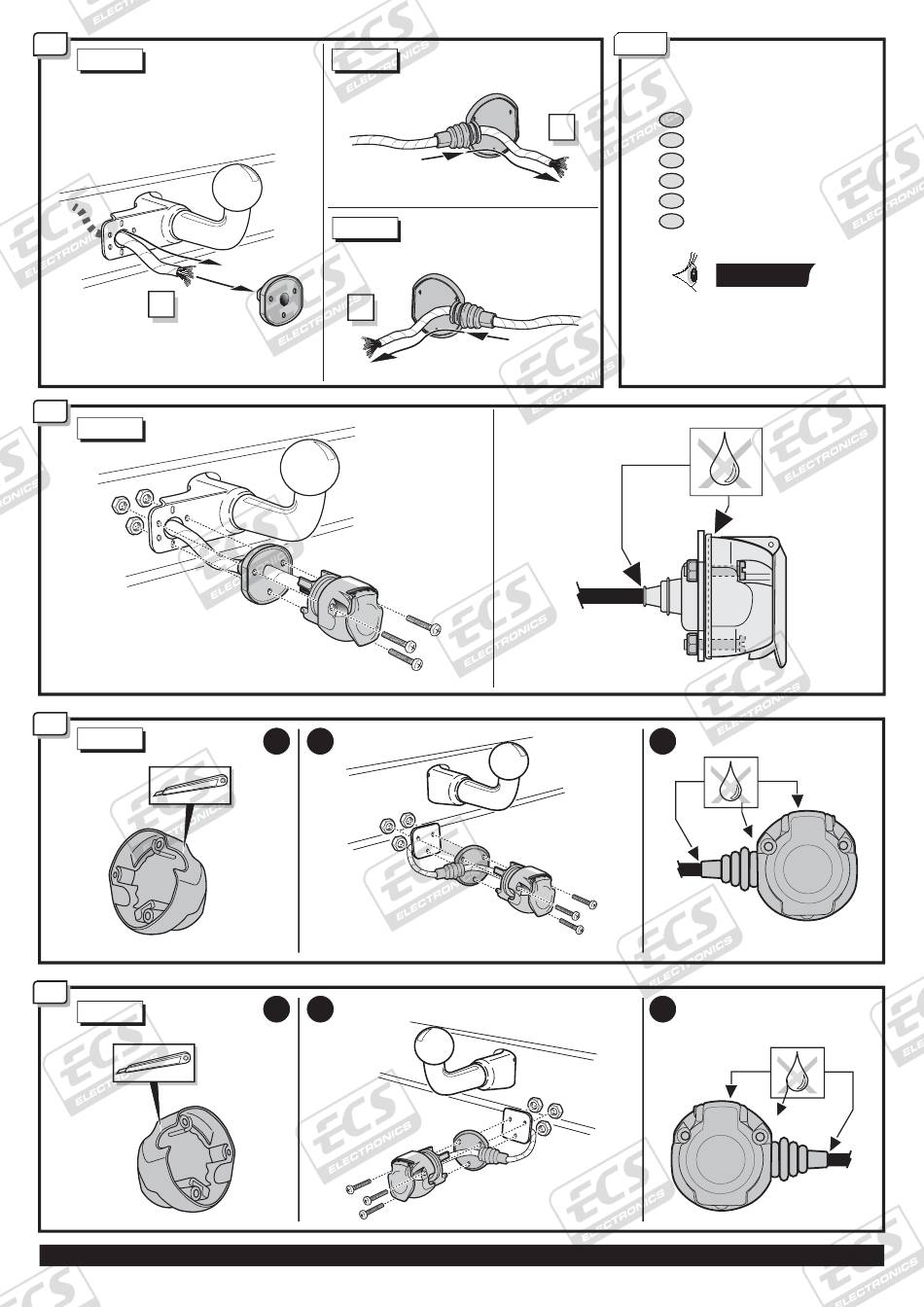 ECS
ELECTRONICS