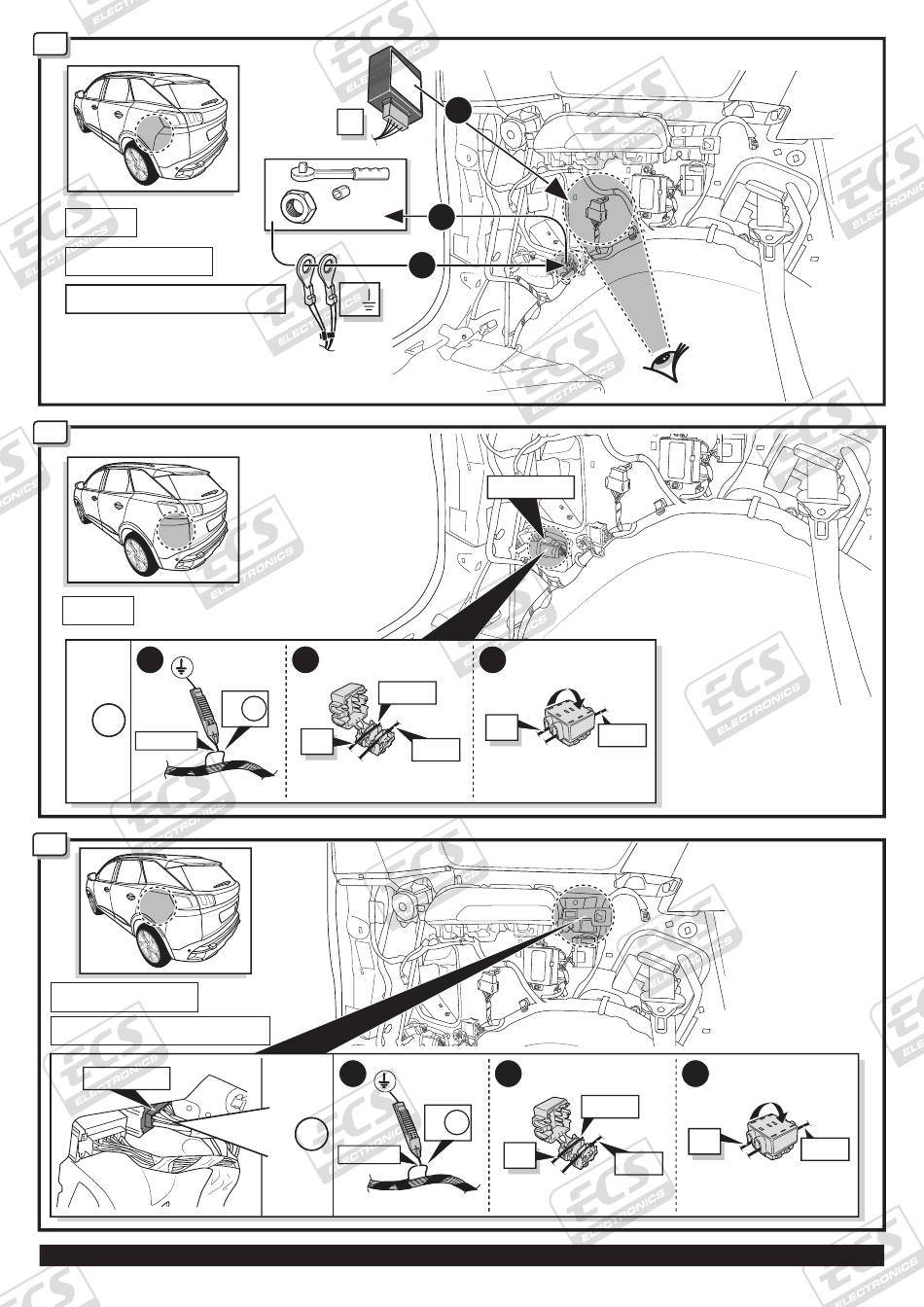 ECS ELECTRONICS