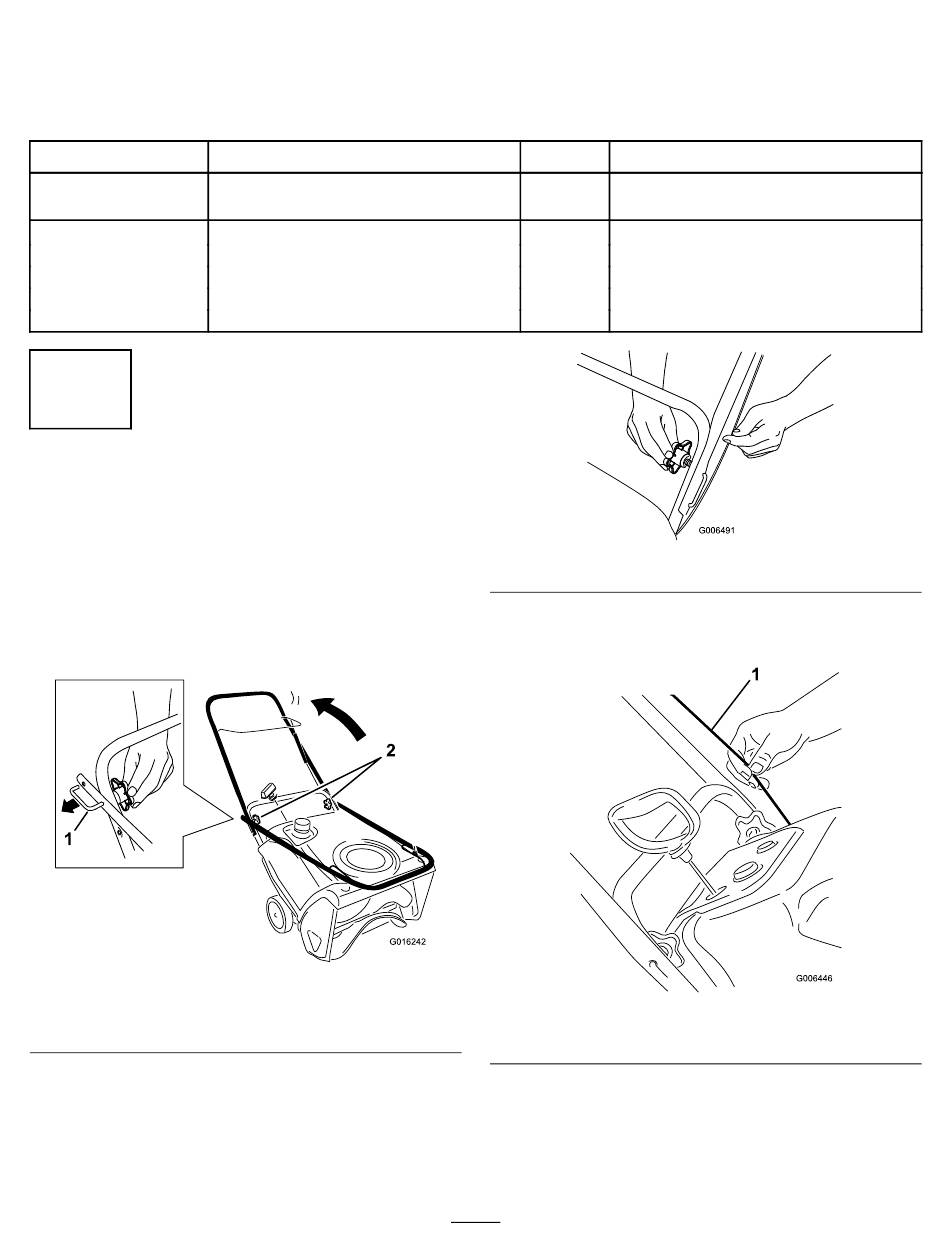 G006491

1

2

1

G016242

G006446