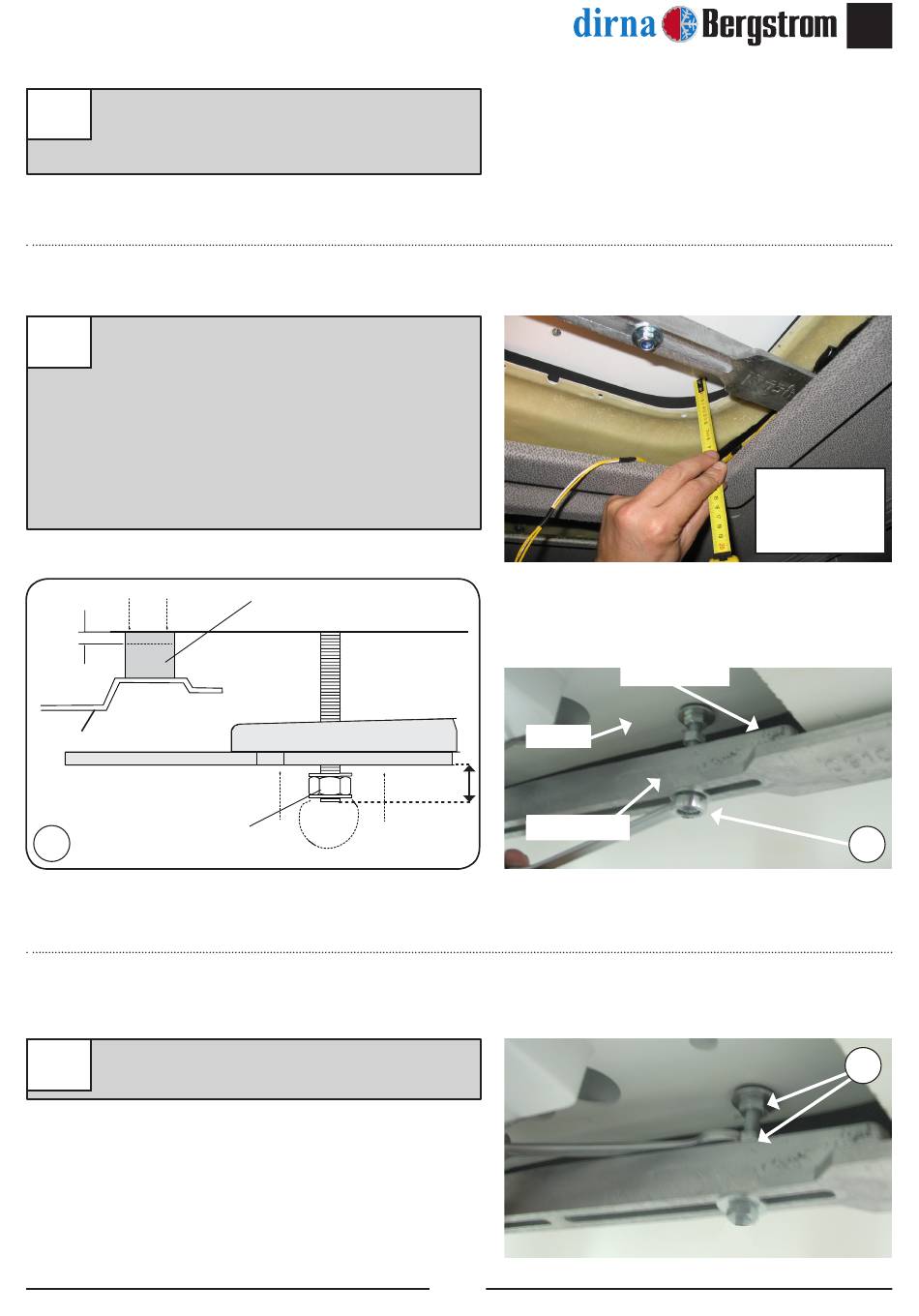 dirna Bergstrom