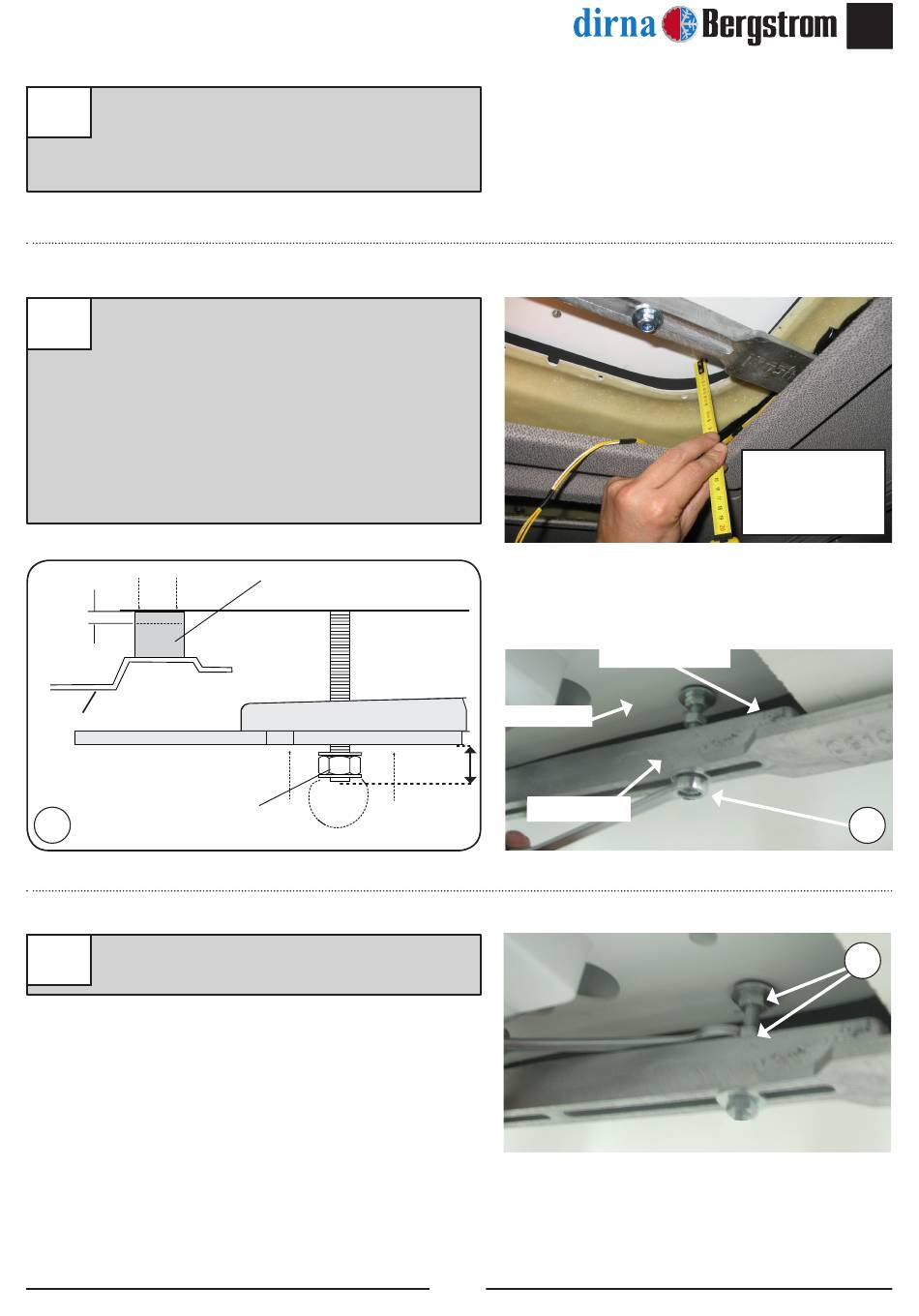 dirna Bergstrom