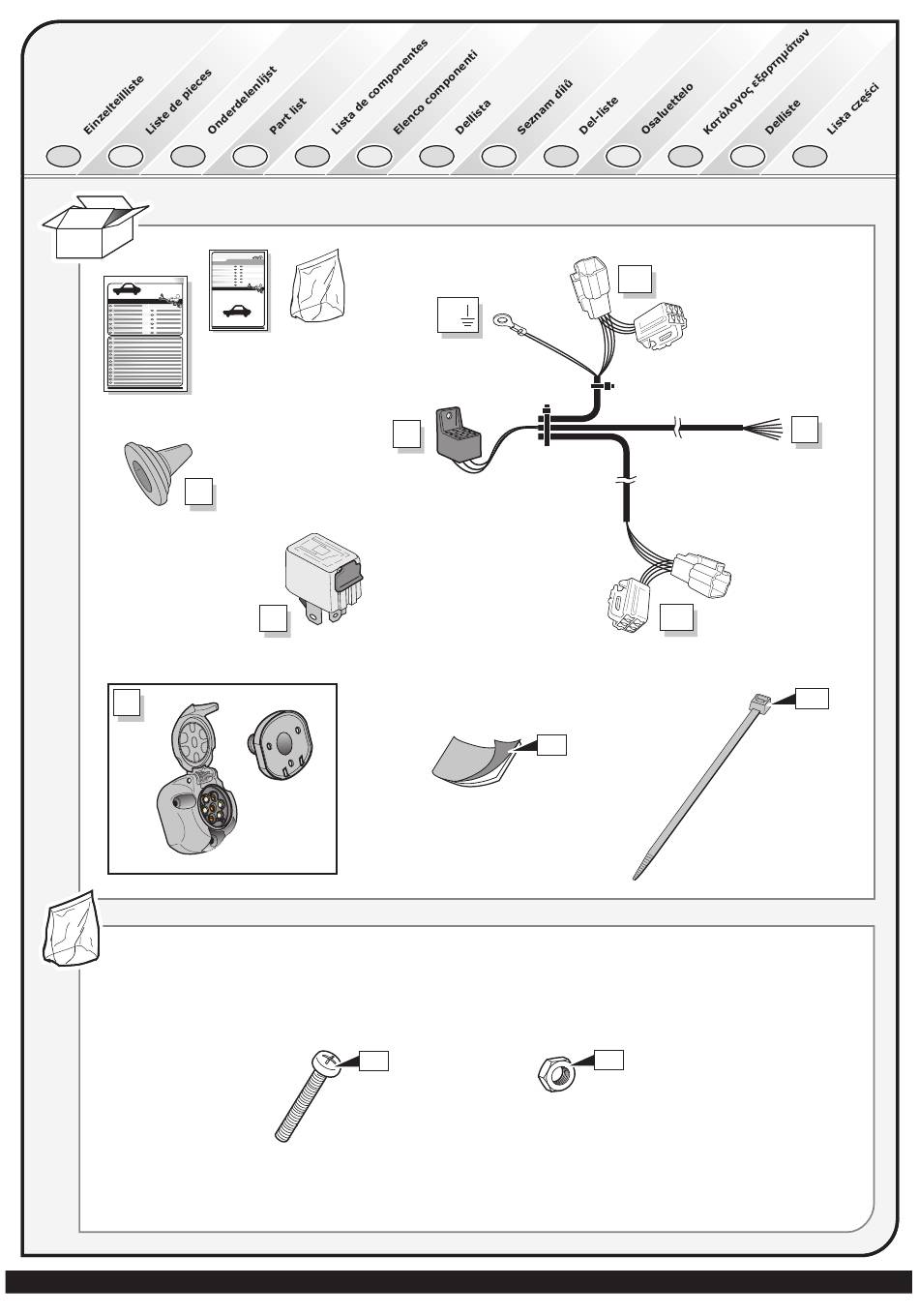 Einzelteilliste
Liste de pieces
Onderdelenlijst
Part list
Lista de componentes
Elenco componenti
Dellista
Seznam dílů
Del-liste
Osaluettelo
Κατάλογος εξαρτημάτων
Delliste
Lista części