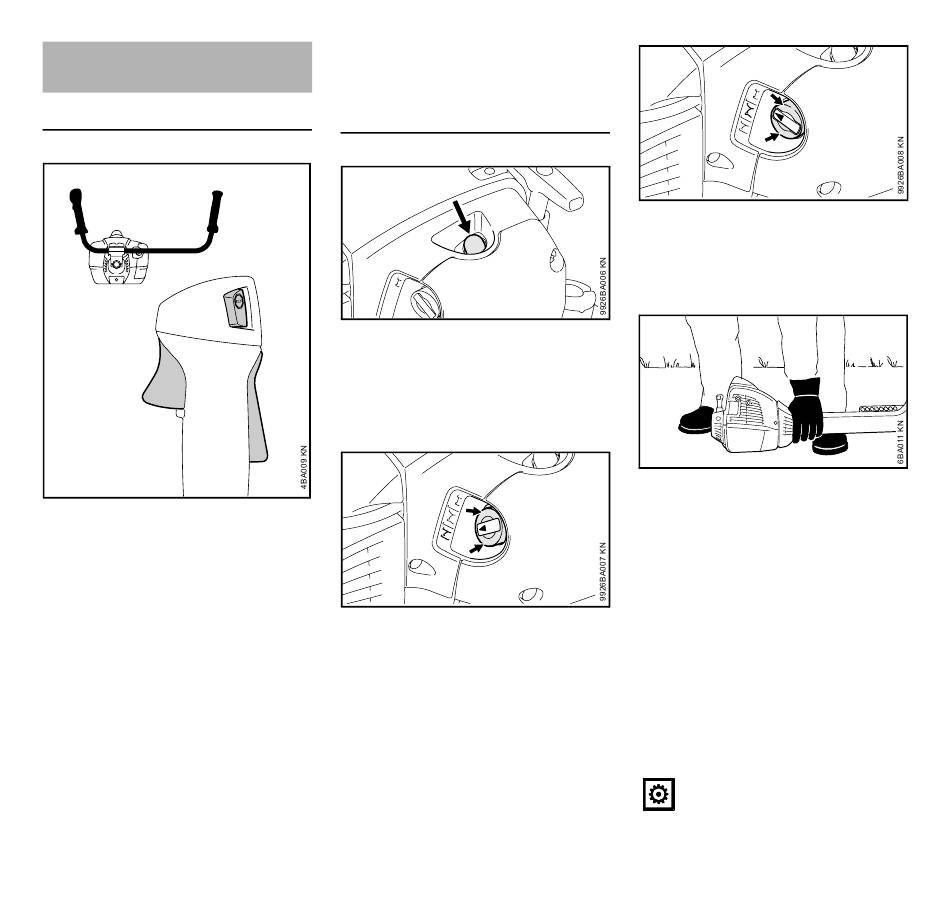 4BA009 KN

9926BA006 KN

9926BA007 KN

9926BA008 KN

6BA011 KN