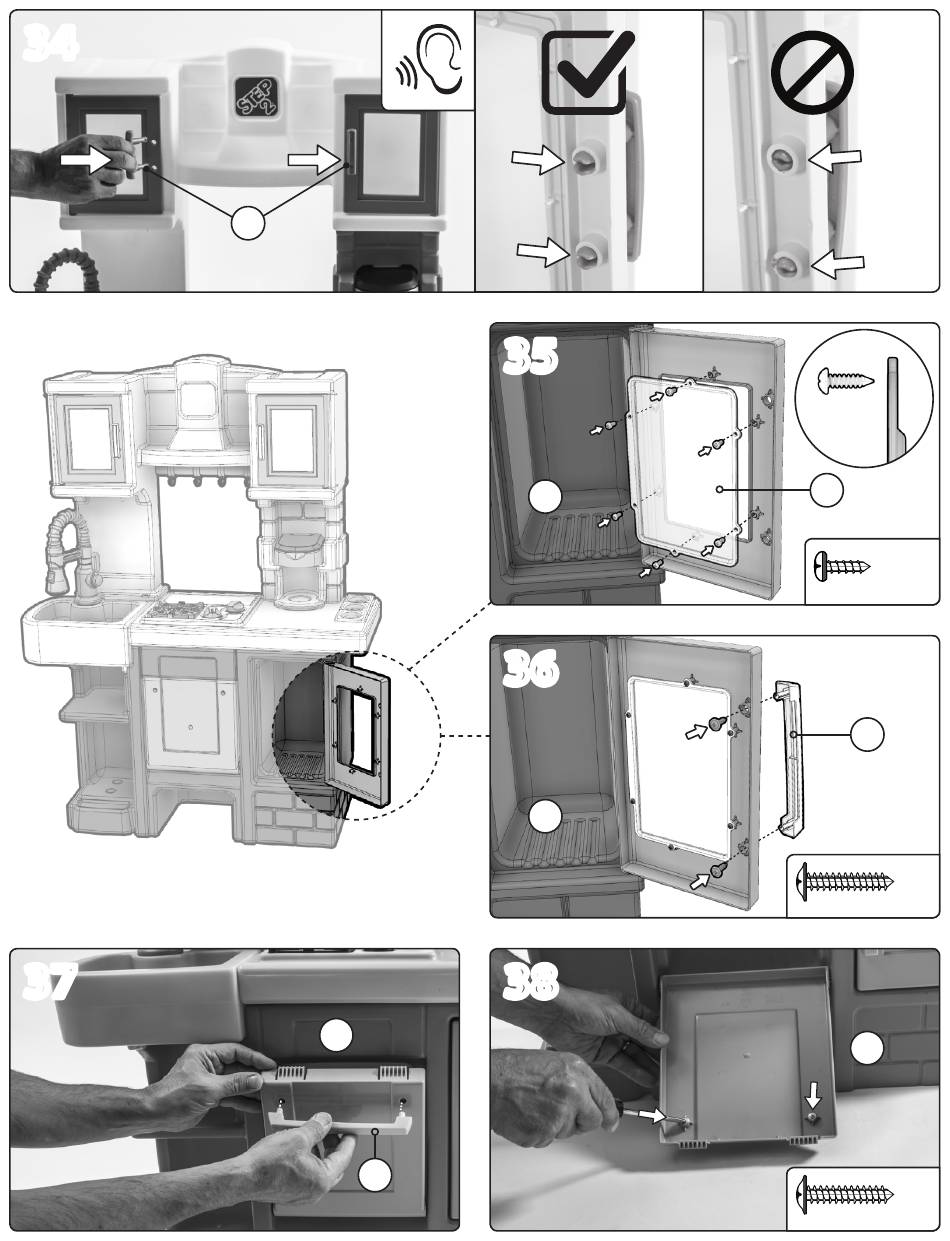 34

STEP 2

35

36

37

38