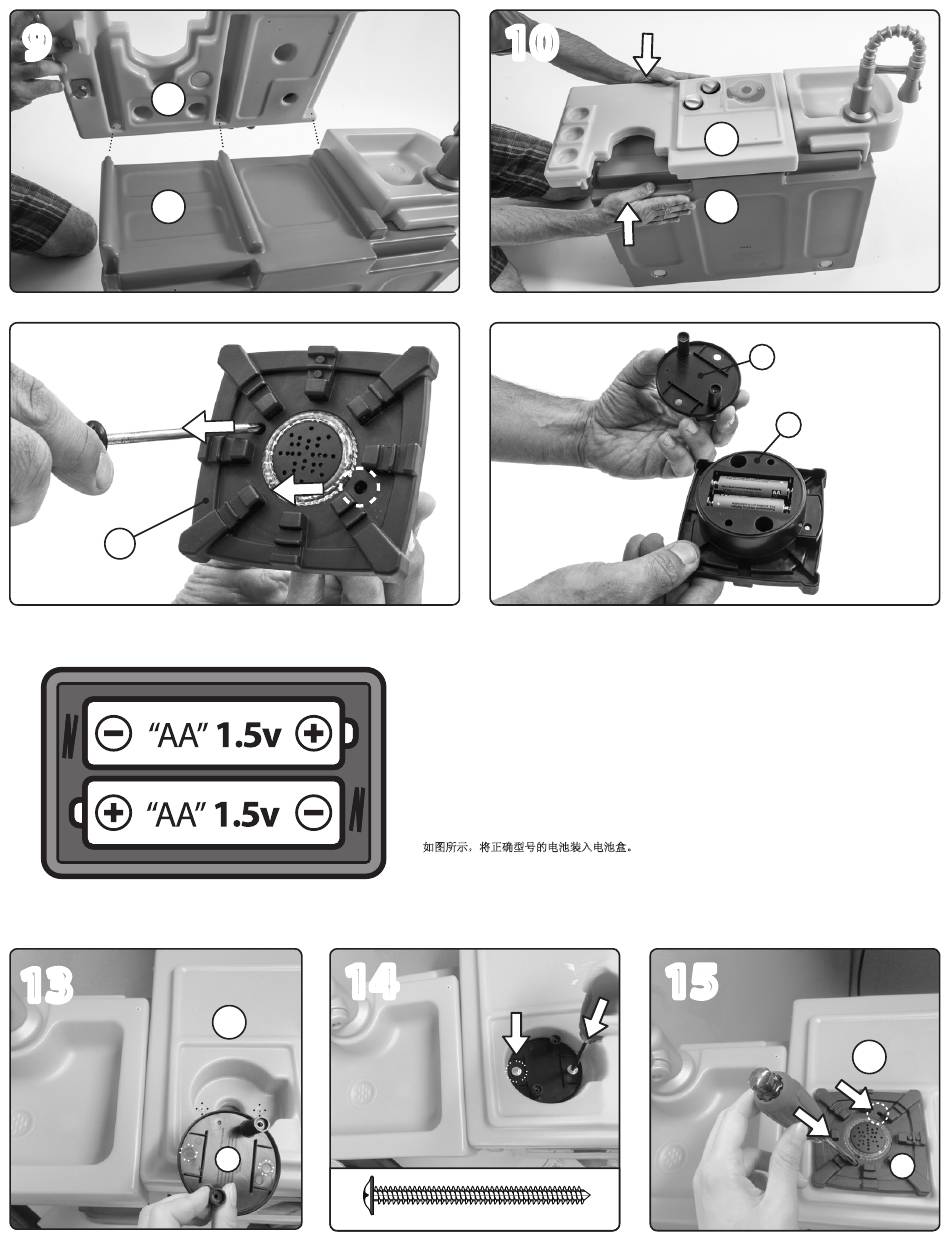 9

10

"AA" 1.5v

"AA" 1.5v

如图所示，将正确型号的电池装入电池盒。

13

14

15