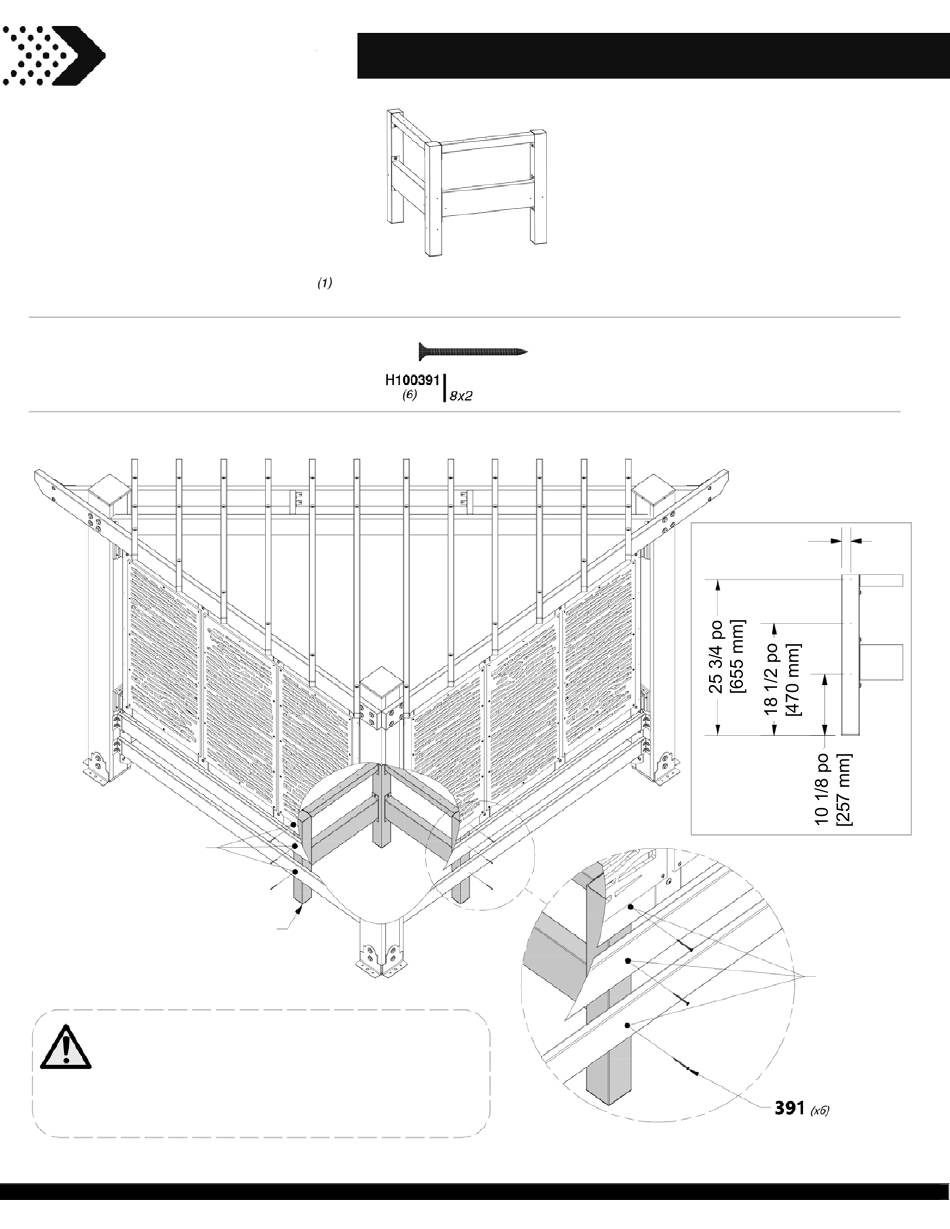 (1)

H100391
(6)
8x2

25 3/4 po
[655 mm]

18 1/2 po
[470 mm]

10 1/8 po
[257 mm]

391 (x6)