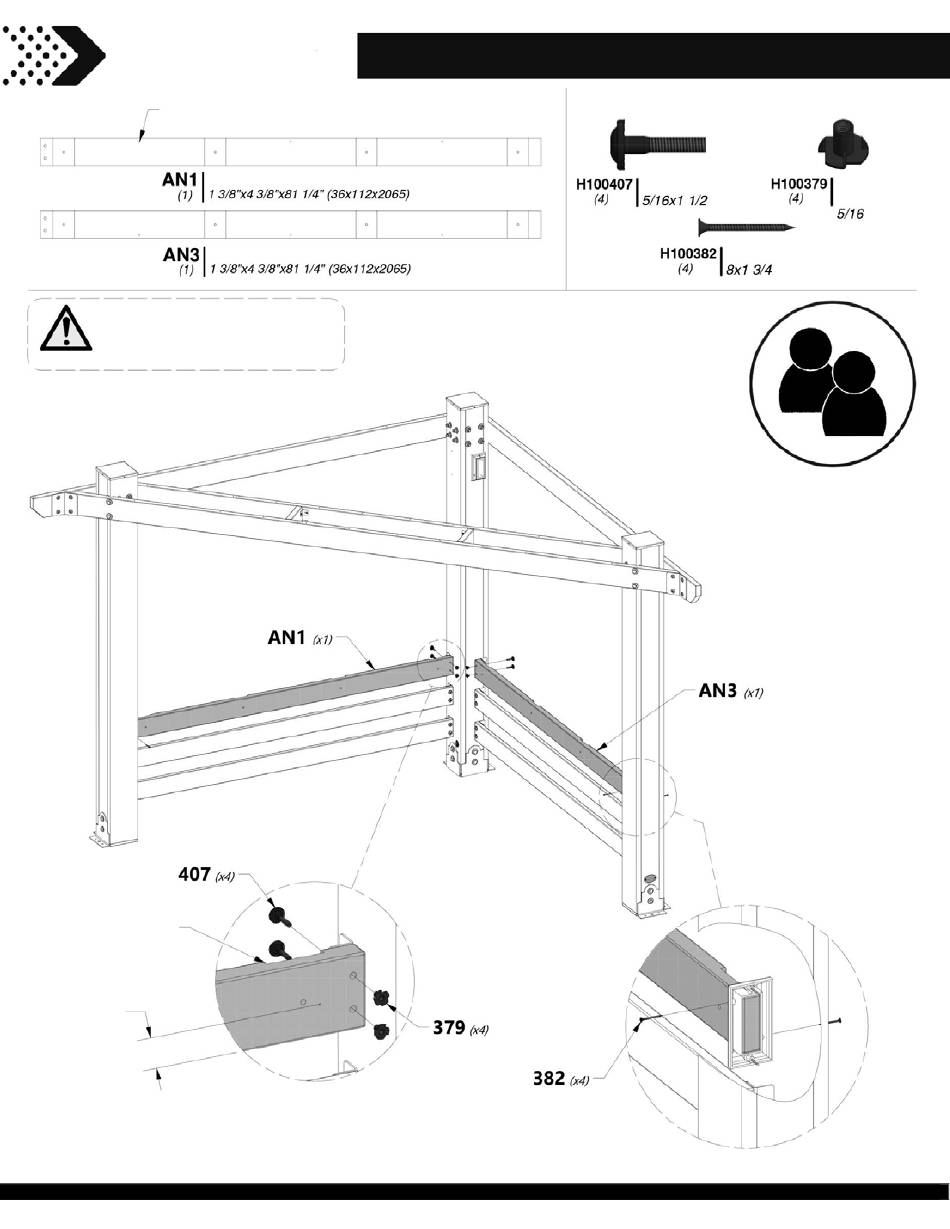 AN1
(1) 1 3/8"x4 3/8"x81 1/4" (36x112x2065)

AN3
(1) 1 3/8"x4 3/8"x81 1/4" (36x112x2065)

H100407
(4)
5/16x1 1/2

H100379
(4)
5/16

H100382
(4)
8x1 3/4

AN1 (x1)

AN3 (x1)

407 (x4)

379 (x4)

382 (x4)